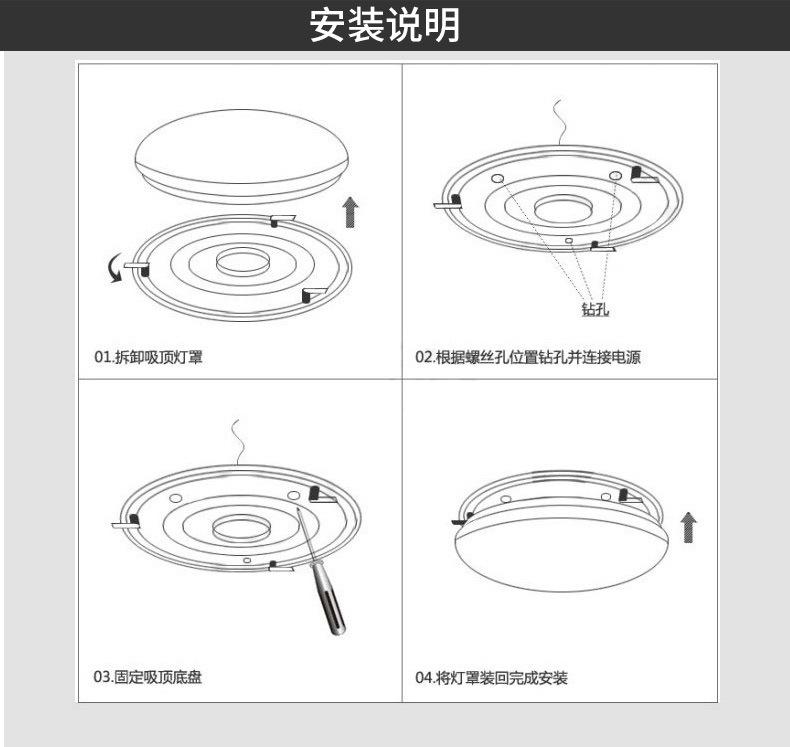 安装说明

01.拆卸吸顶灯罩

钻孔

02.根据螺丝孔位置钻孔并连接电源

03.固定吸顶底盘

04.将灯罩装回完成安装