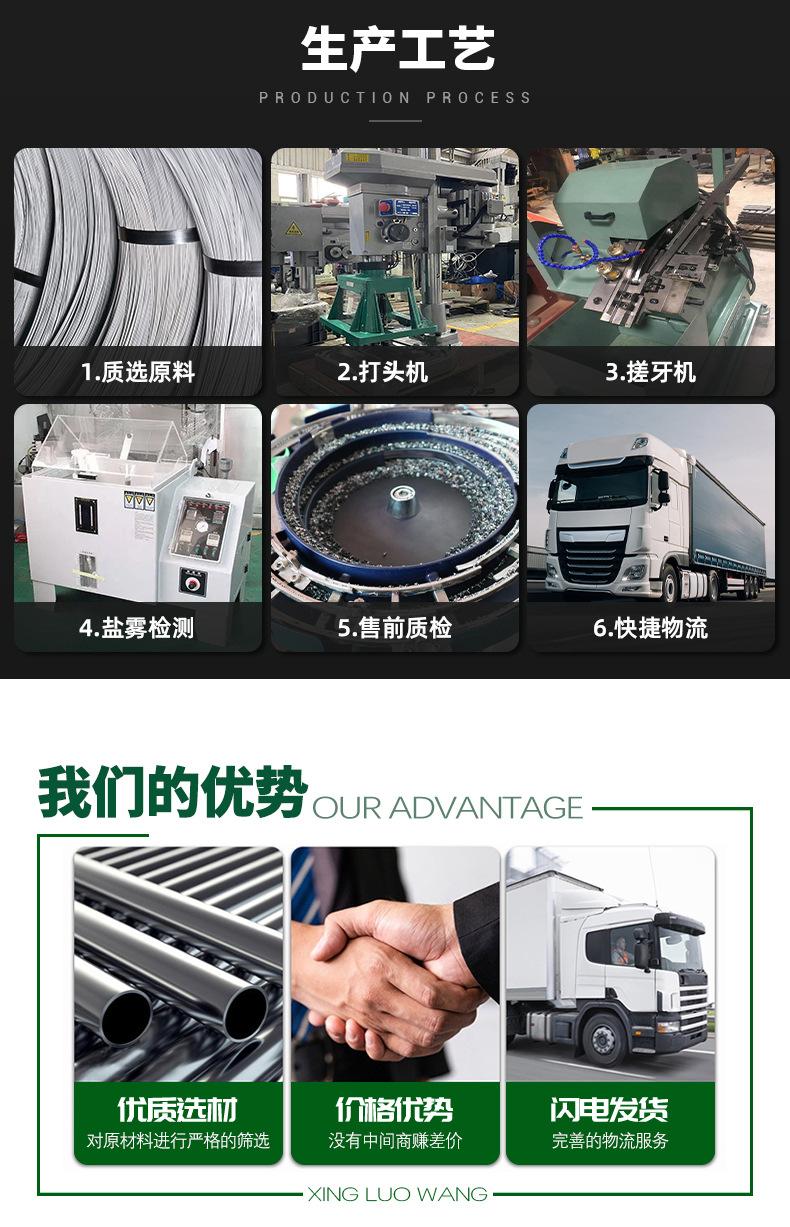 生产工艺
PRODUCTION PROCESS

1.质选原料
2.打头机
3.搓牙机
4.盐雾检测
5.售前质检
6.快捷物流

我们的优势 OUR ADVANTAGE

优质选材
对原材料进行严格的筛选

价格优势
没有中间商赚差价

闪电发货
完善的物流服务

XING LUO WANG