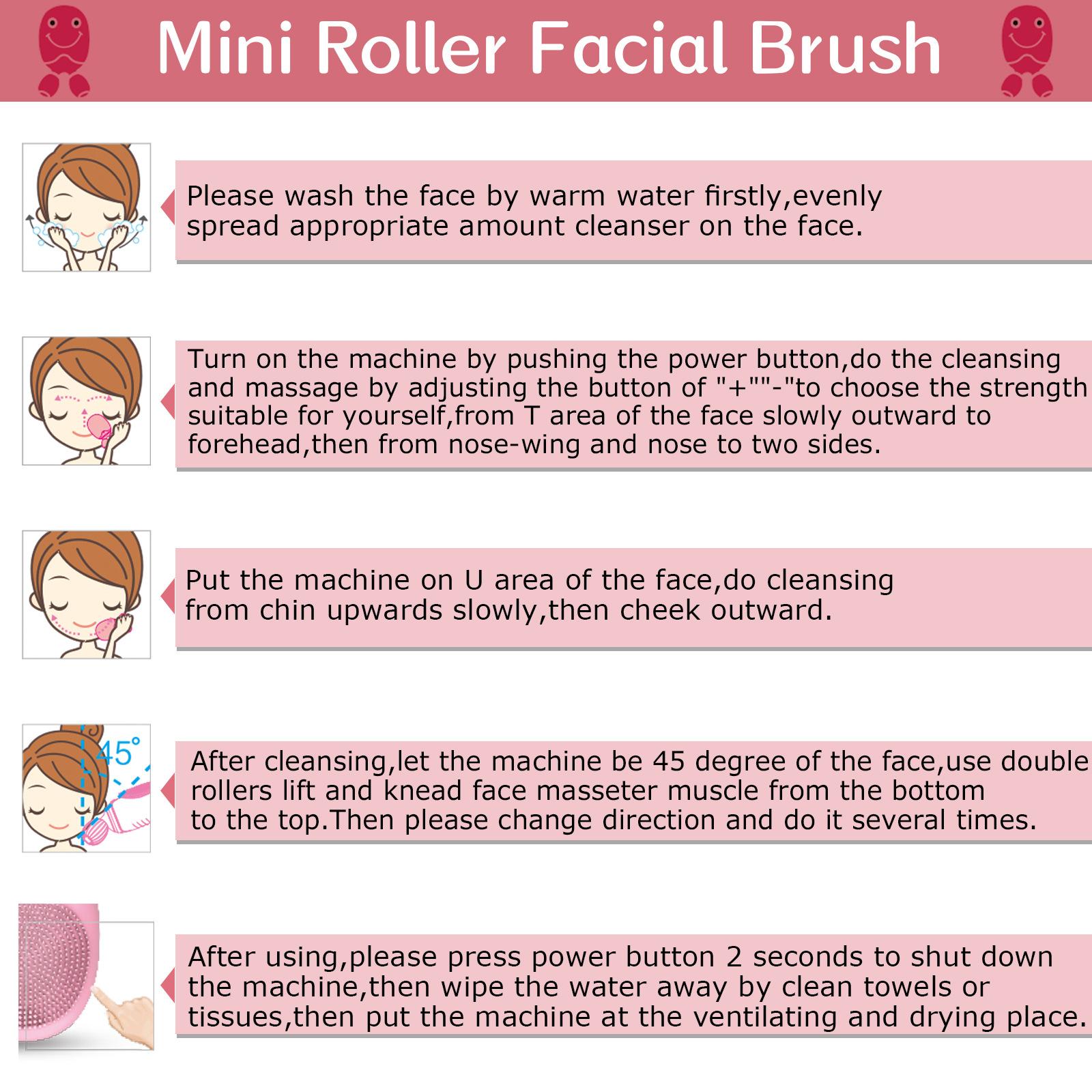 Mini Roller Facial Brush

Please wash the face by warm water firstly,evenly spread appropriate amount cleanser on the face.

Turn on the machine by pushing the power button,do the cleansing and massage by adjusting the button of "+""-"to choose the strength suitable for yourself,from T area of the face slowly outward to forehead,then from nose-wing and nose to two sides.

Put the machine on U area of the face,do cleansing from chin upwards slowly,then cheek outward.

45°

After cleansing,let the machine be 45 degree of the face,use double rollers lift and knead face masseter muscle from the bottom to the top.Then please change direction and do it several times.

After using,please press power button 2 seconds to shut down the machine,then wipe the water away by clean towels or tissues,then put the machine at the ventilating and drying place.