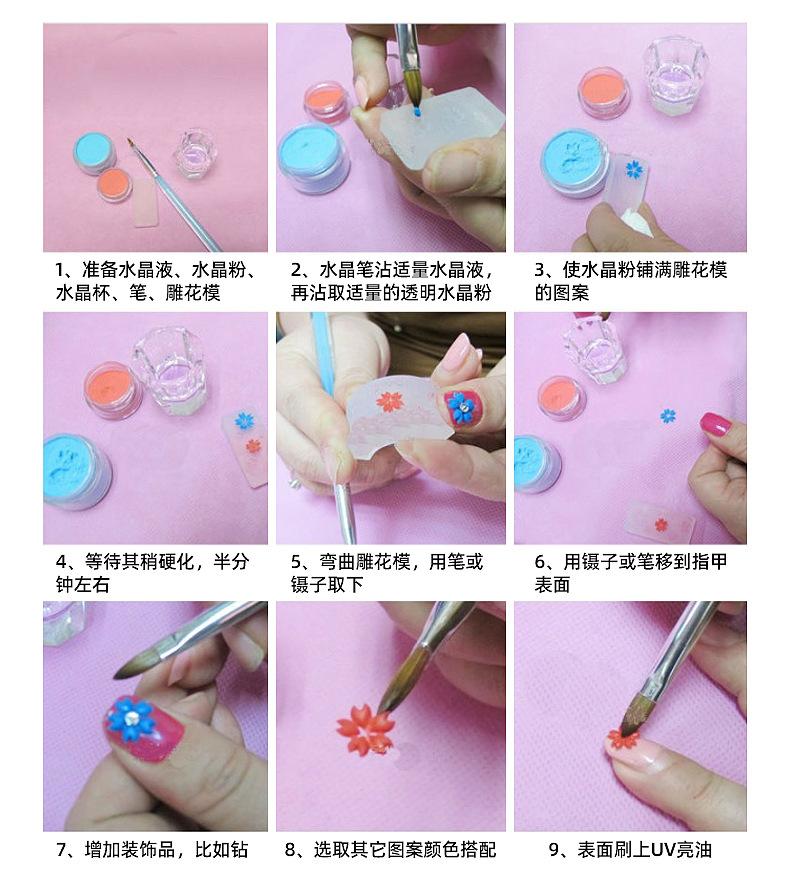 1、准备水晶液、水晶粉、水晶杯、笔、雕花模

2、水晶笔沾适量水晶液，再沾取适量的透明水晶粉

3、使水晶粉铺满雕花模的图案

4、等待其稍硬化，半分钟左右

5、弯曲雕花模，用笔或镊子取下

6、用镊子或笔移到指甲表面

7、增加装饰品，比如钻

8、选取其它图案颜色搭配

9、表面刷上UV亮油