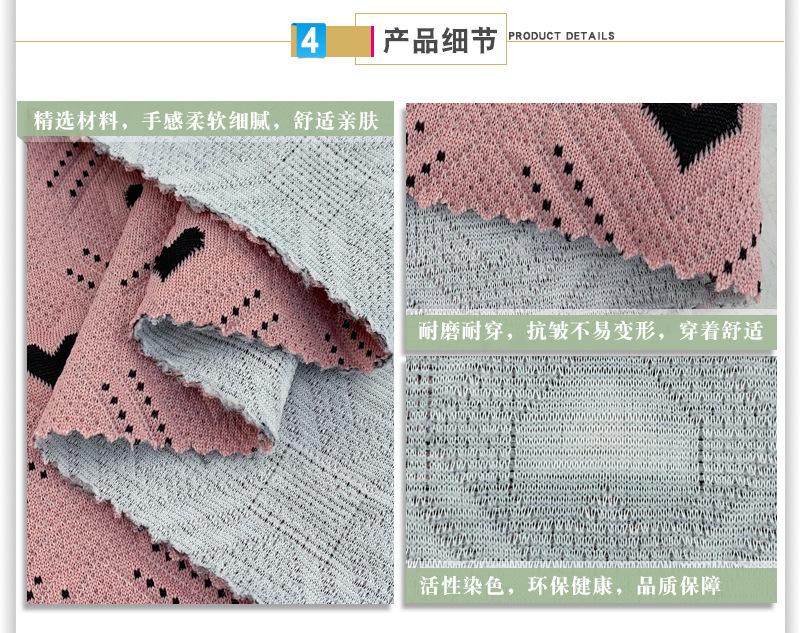 4 产品细节 PRODUCT DETAILS

精选材料，手感柔软细腻，舒适亲肤

耐磨耐穿，抗皱不易变形，穿着舒适

活性染色，环保健康，品质保障