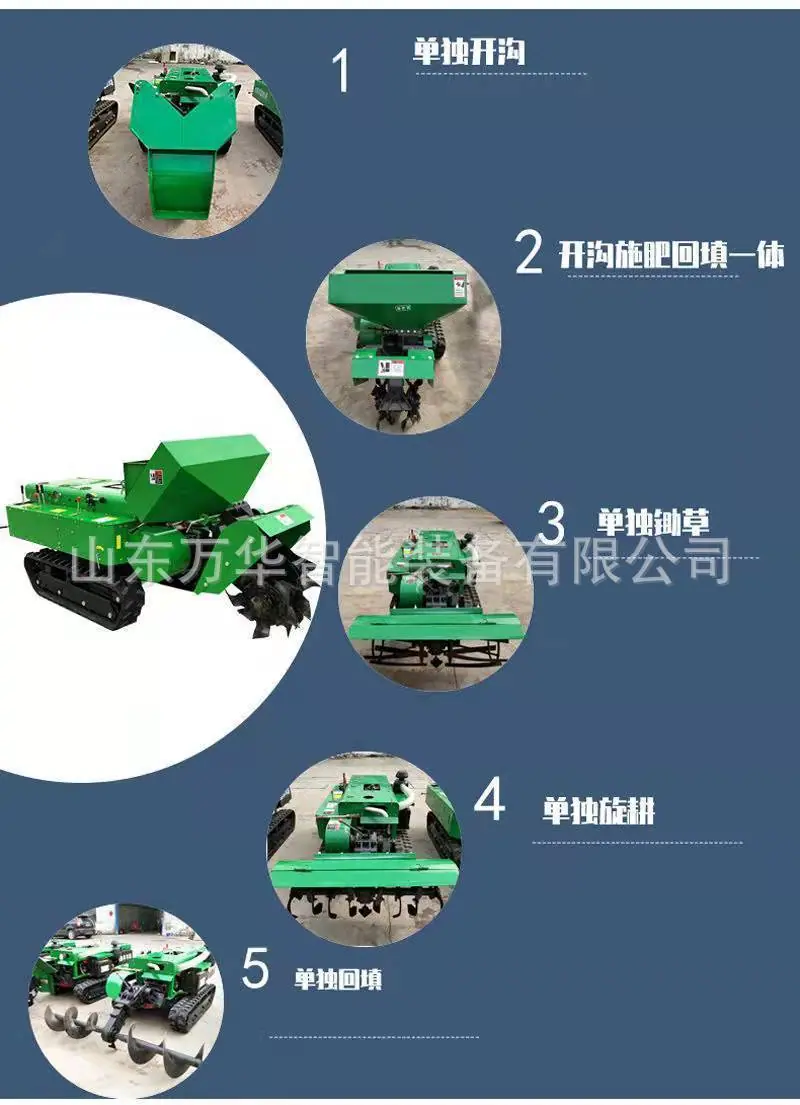 1 单独开沟

2 开沟施肥回填一体

3 单独锄草

山东万华智能装备有限公司

4 单独旋耕

5 单独回填