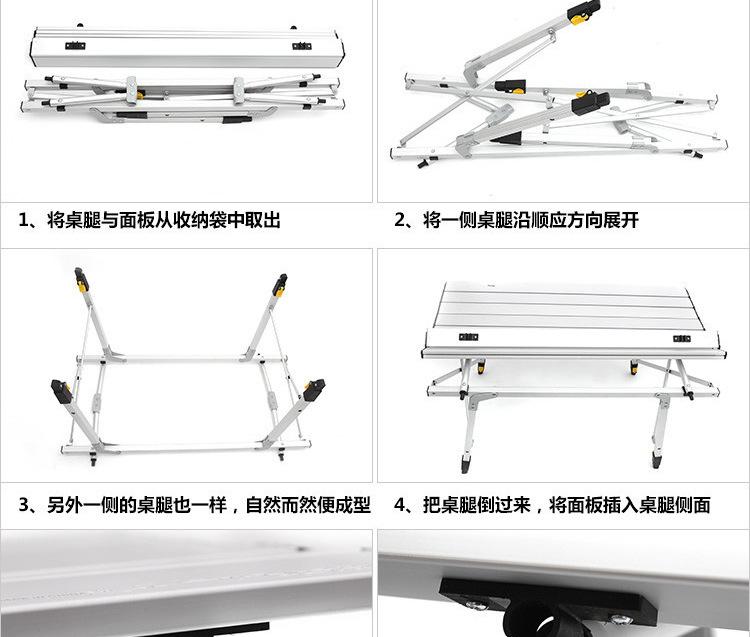 1、将桌腿与面板从收纳袋中取出

2、将一侧桌腿沿顺应方向展开

3、另外一侧的桌腿也一样，自然而然便成型

4、把桌腿倒过来，将面板插入桌腿侧面