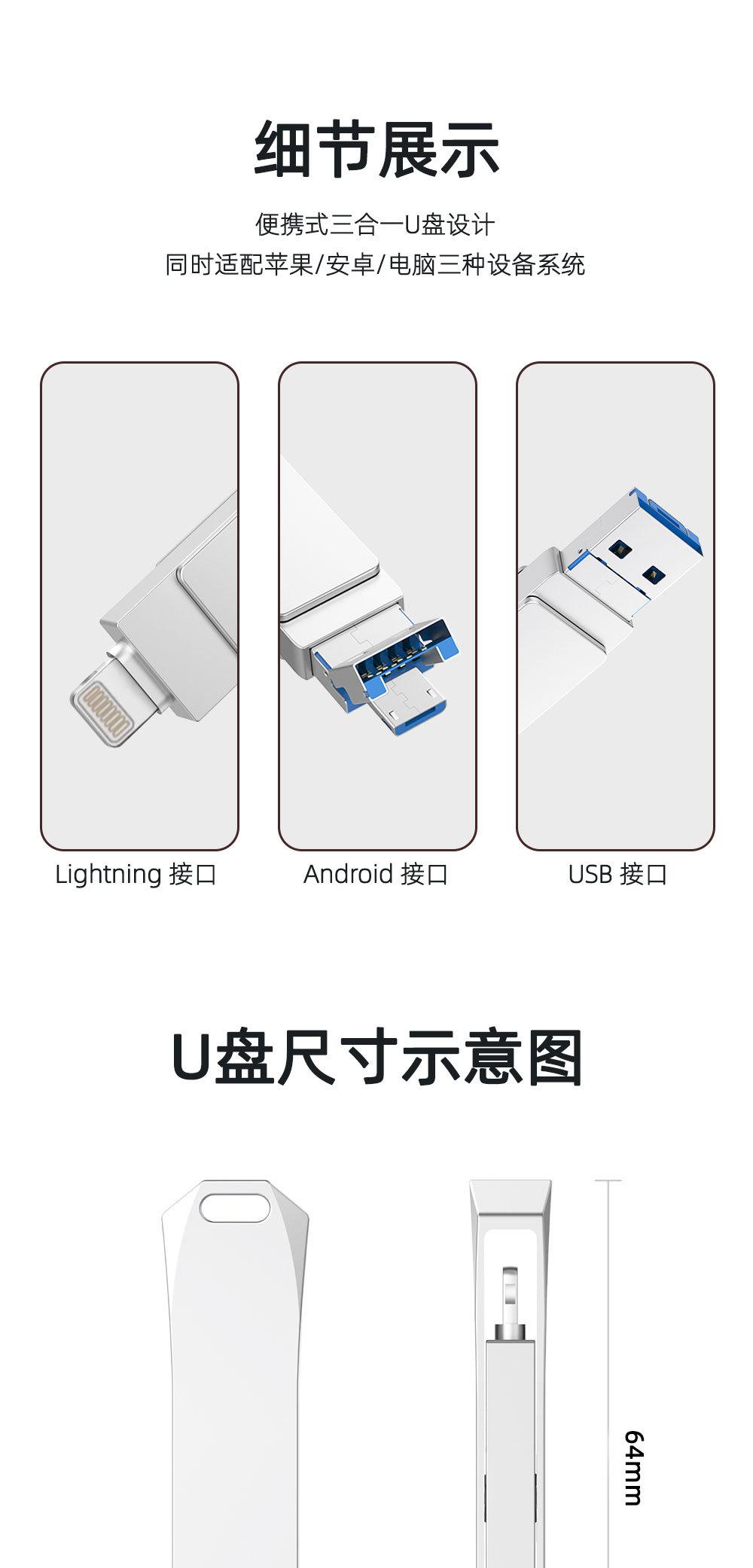 细节展示

便携式三合一U盘设计
同时适配苹果/安卓/电脑三种设备系统

Lightning 接口

Android 接口

USB 接口

U盘尺寸示意图

64mm