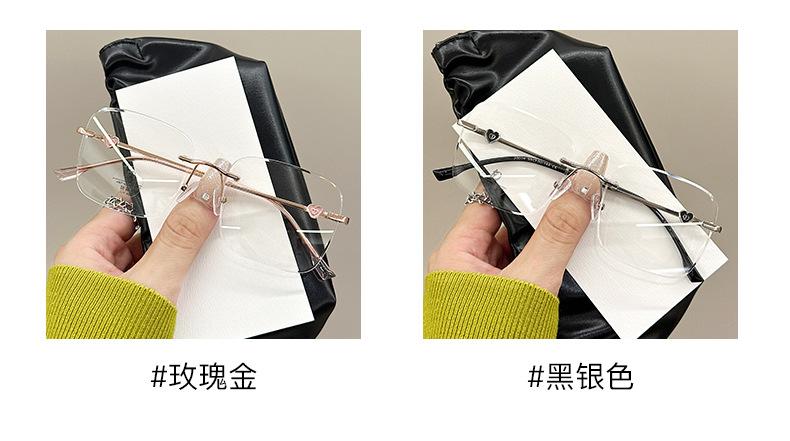 #玫瑰金

#黑银色