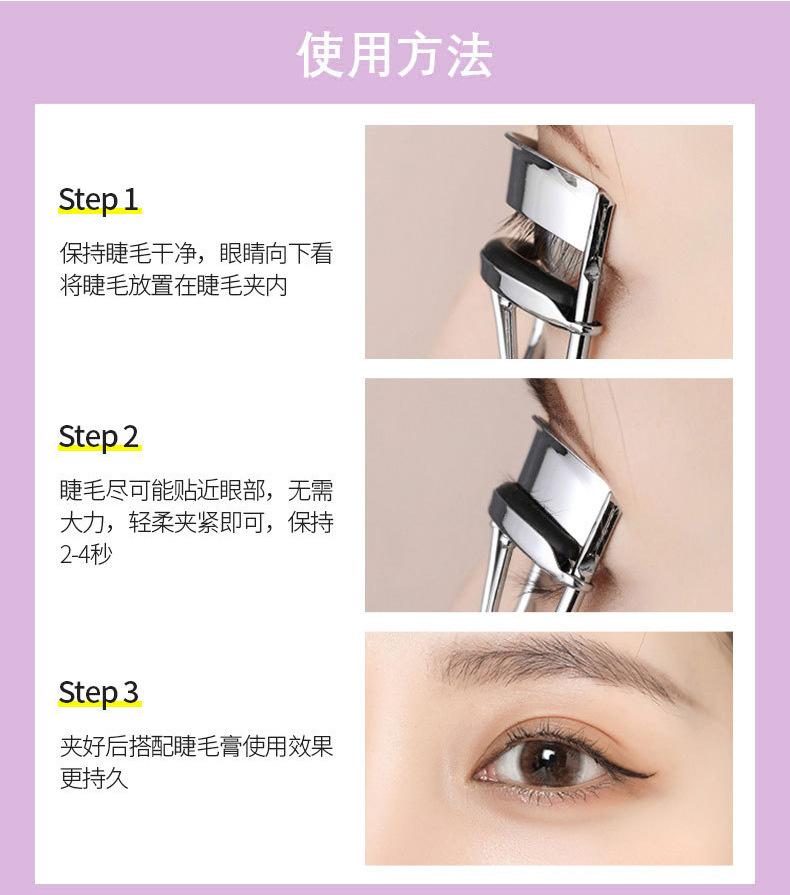 使用方法

Step 1

保持睫毛干净，眼睛向下看将睫毛放置在睫毛夹内

Step 2

睫毛尽可能贴近眼部，无需大力，轻柔夹紧即可，保持2-4秒

Step 3

夹好后搭配睫毛膏使用效果更持久