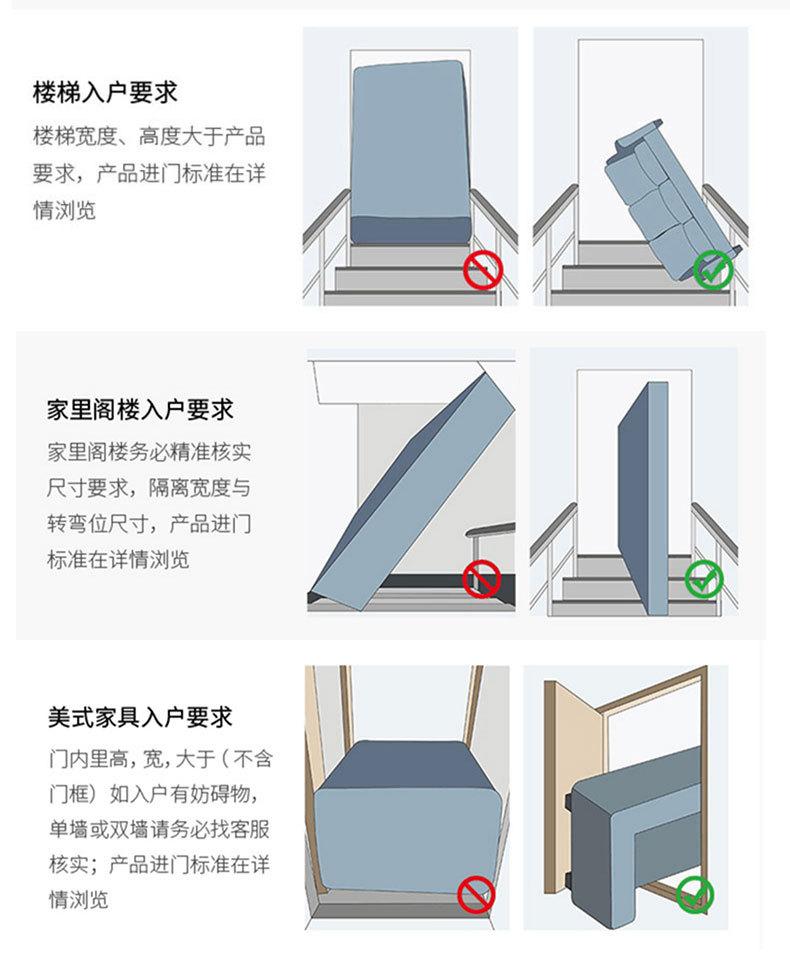 楼梯入户要求

楼梯宽度、高度大于产品要求，产品进门标准在详情浏览

家里阁楼入户要求

家里阁楼务必精准核实尺寸要求，隔离宽度与转弯位尺寸，产品进门标准在详情浏览

美式家具入户要求

门内里高，宽，大于（不含门框）如入户有妨碍物，单墙或双墙请务必找客服核实；产品进门标准在详情浏览