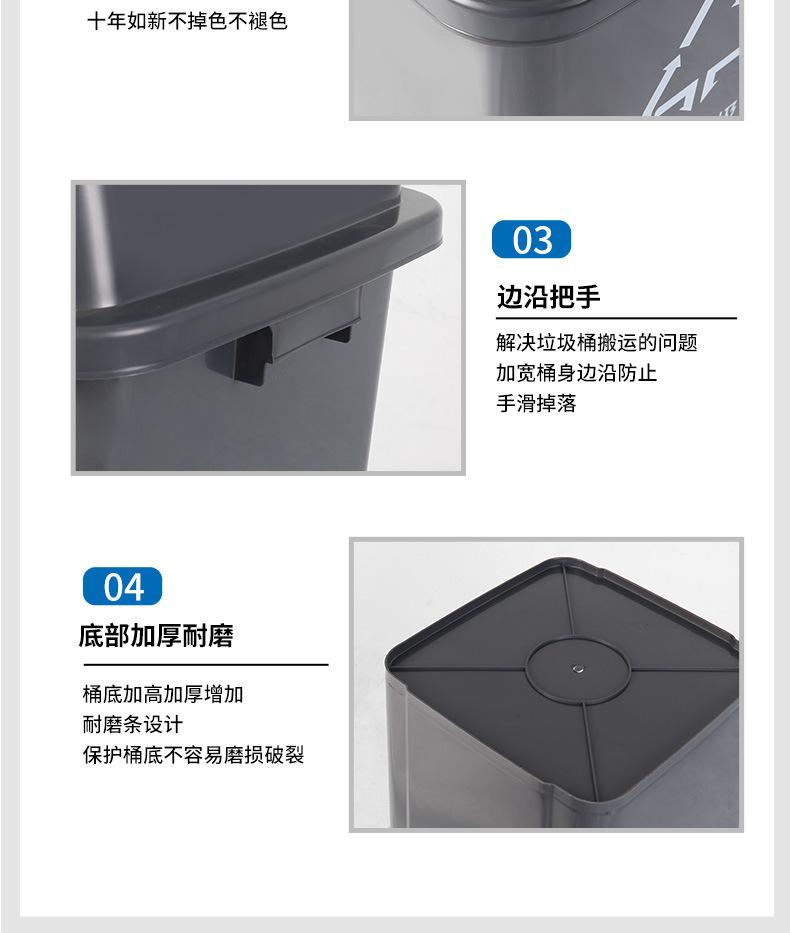 十年如新不掉色不褪色

03

边沿把手

解决垃圾桶搬运的问题
加宽桶身边沿防止
手滑掉落

04

底部加厚耐磨

桶底加高加厚增加
耐磨条设计
保护桶底不容易磨损破裂