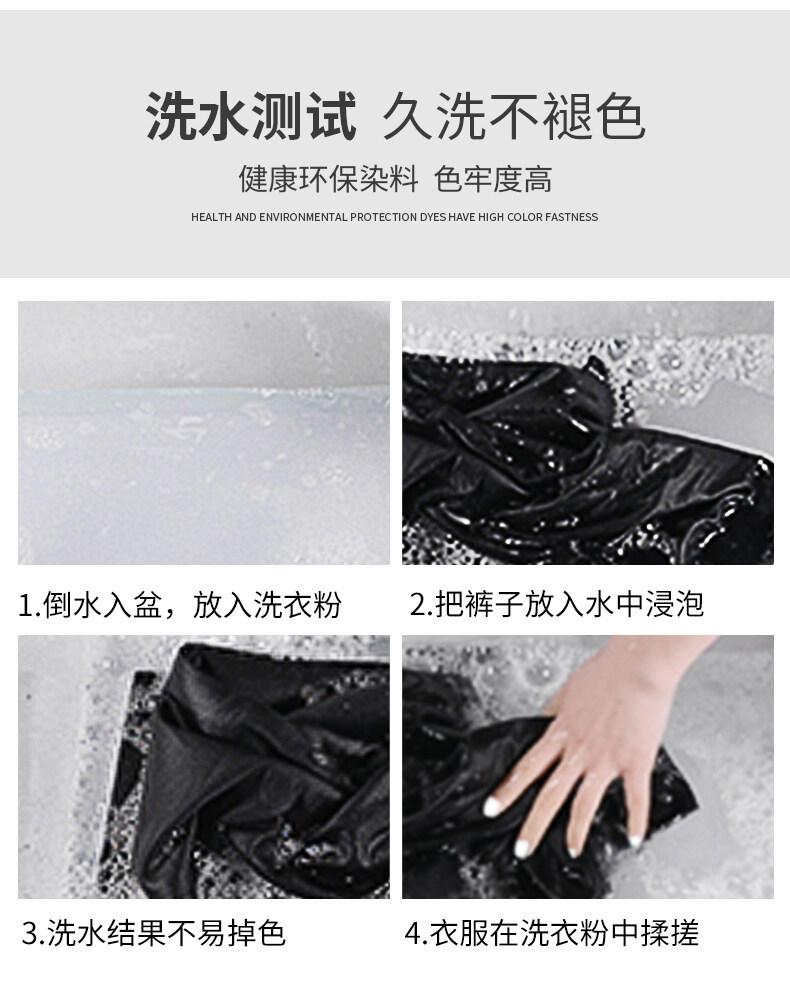 洗水测试 久洗不褪色

健康环保染料 色牢度高

HEALTH AND ENVIRONMENTAL PROTECTION DYES HAVE HIGH COLOR FASTNESS

1.倒水入盆，放入洗衣粉

2.把裤子放入水中浸泡

3.洗水结果不易掉色

4.衣服在洗衣粉中揉搓