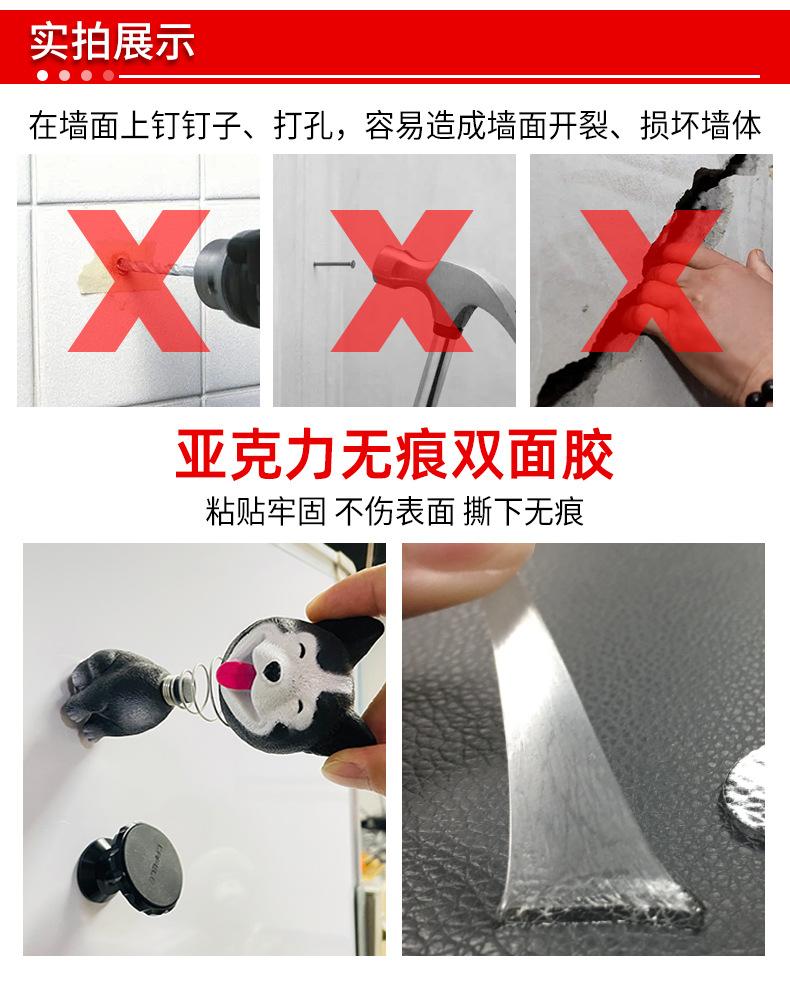 实拍展示

在墙面上钉钉子、打孔，容易造成墙面开裂、损坏墙体

亚克力无痕双面胶

粘贴牢固 不伤表面 撕下无痕