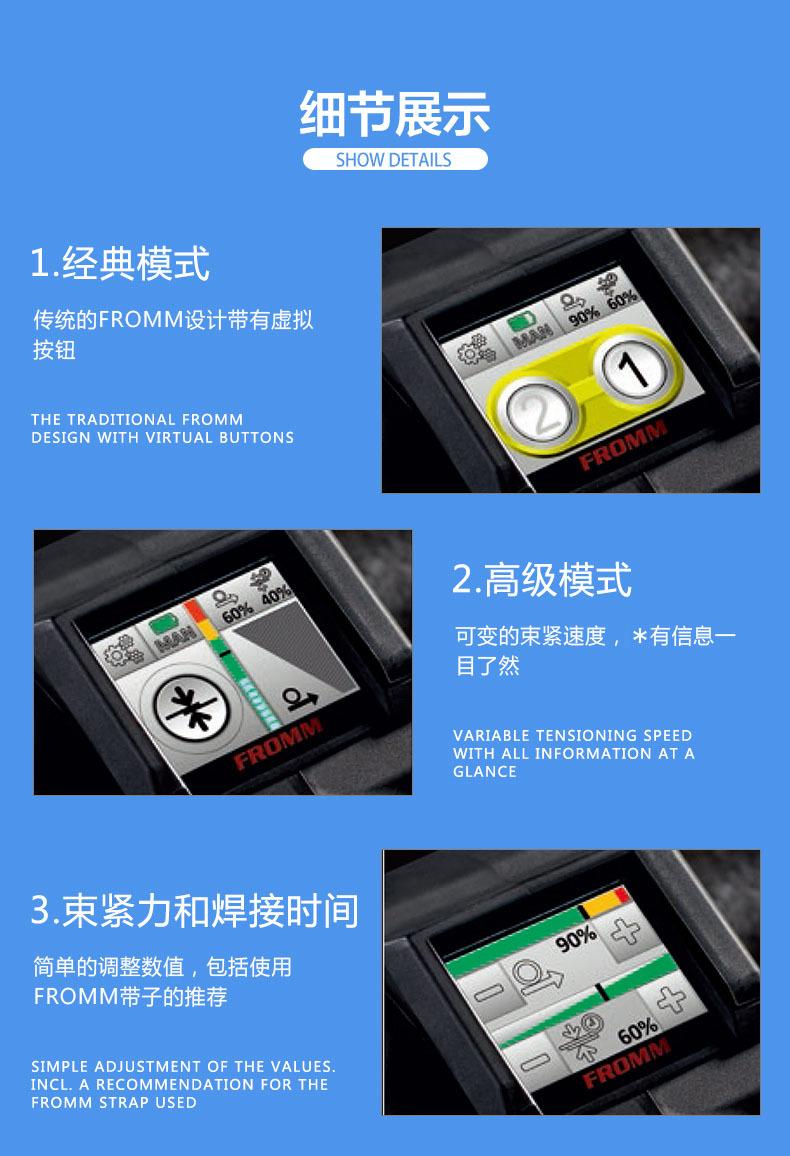 细节展示
SHOW DETAILS

1.经典模式

传统的FROMM设计带有虚拟按钮

THE TRADITIONAL FROMM DESIGN WITH VIRTUAL BUTTONS

MAN 90% 60%
2 1
FROMM

MAN 60% 40%
FROMM

2.高级模式

可变的束紧速度，*有信息一目了然

VARIABLE TENSIONING SPEED WITH ALL INFORMATION AT A GLANCE

3.束紧力和焊接时间

简单的调整数值，包括使用FROMM带子的推荐

SIMPLE ADJUSTMENT OF THE VALUES. INCL. A RECOMMENDATION FOR THE FROMM STRAP USED

90%
60%
FROMM