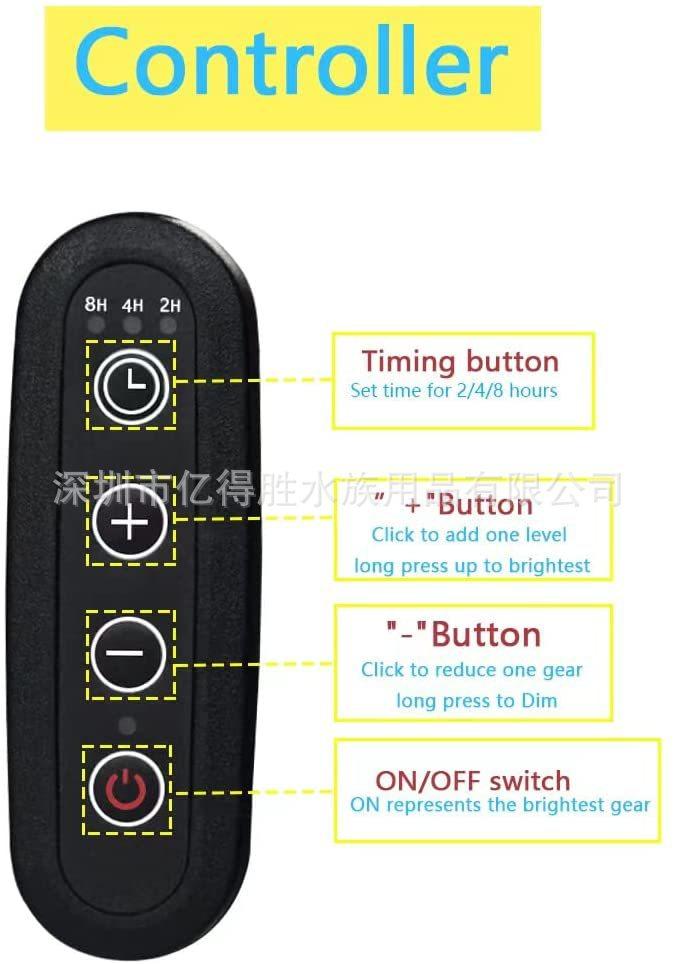 Controller

8H 4H 2H

Timing button
Set time for 2/4/8 hours

深圳市亿得胜水族用品有限公司

" +"Button
Click to add one level
long press up to brightest

"-"Button
Click to reduce one gear
long press to Dim

ON/OFF switch
ON represents the brightest gear