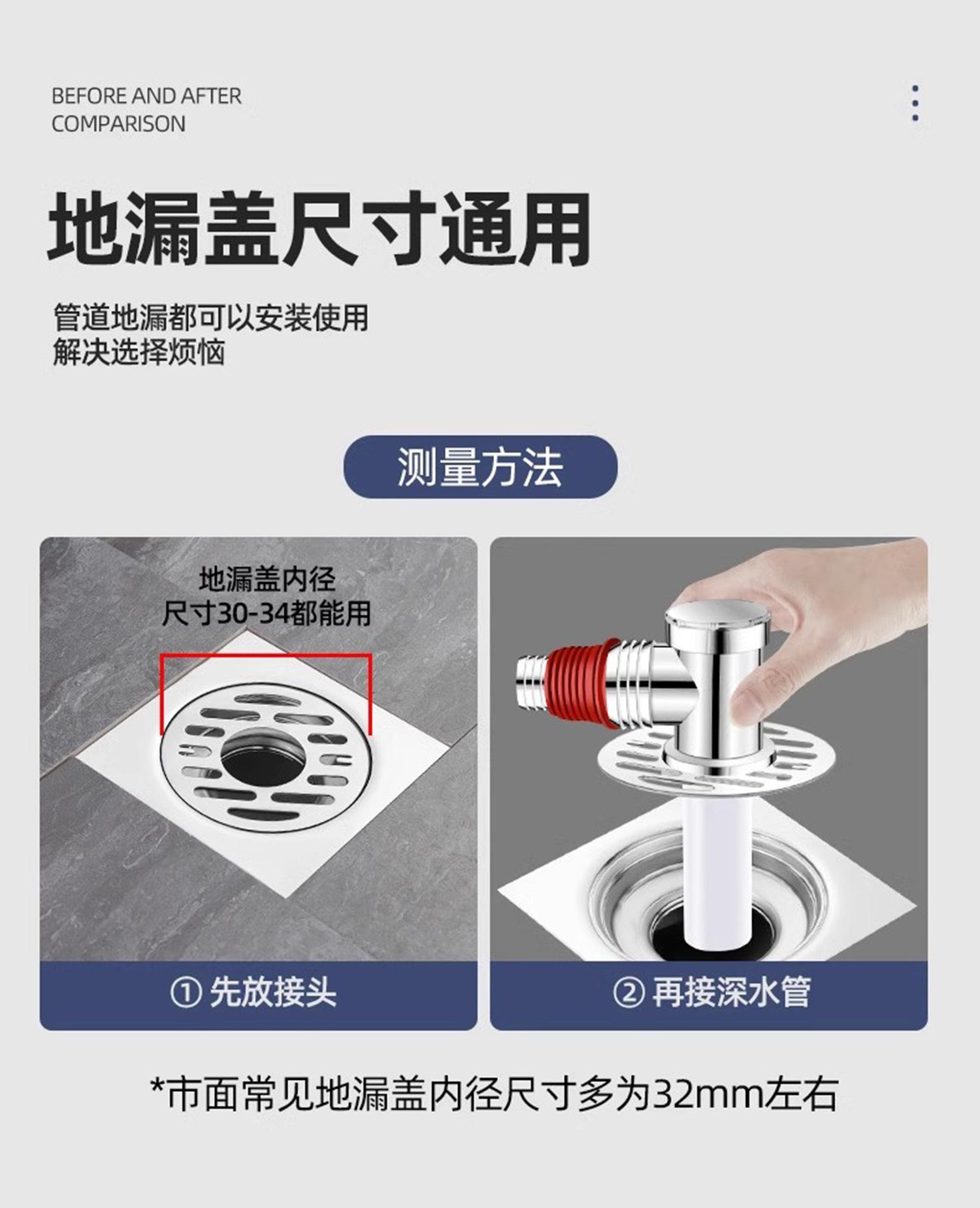 BEFORE AND AFTER COMPARISON

地漏盖尺寸通用

管道地漏都可以安装使用
解决选择烦恼

测量方法

地漏盖内径
尺寸30-34都能用

① 先放接头

② 再接深水管

*市面常见地漏盖内径尺寸多为32mm左右