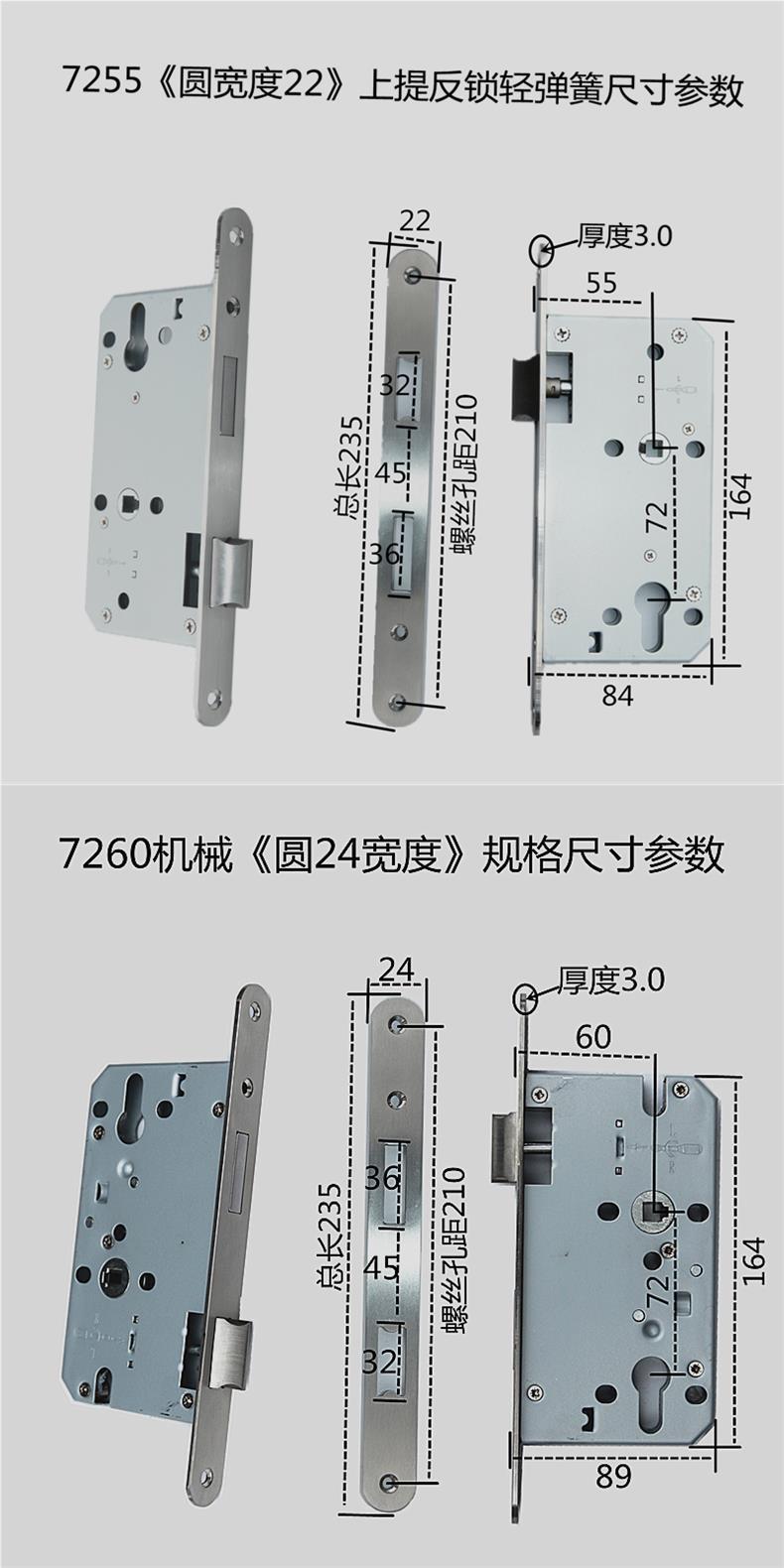 7255《圆宽度22》上提反锁轻弹簧尺寸参数

22
总长235
32
45
36
螺丝孔距210

厚度3.0
55
72
164
84

7260机械《圆24宽度》规格尺寸参数

24
总长235
36
45
32
螺丝孔距210

厚度3.0
60
72
164
89