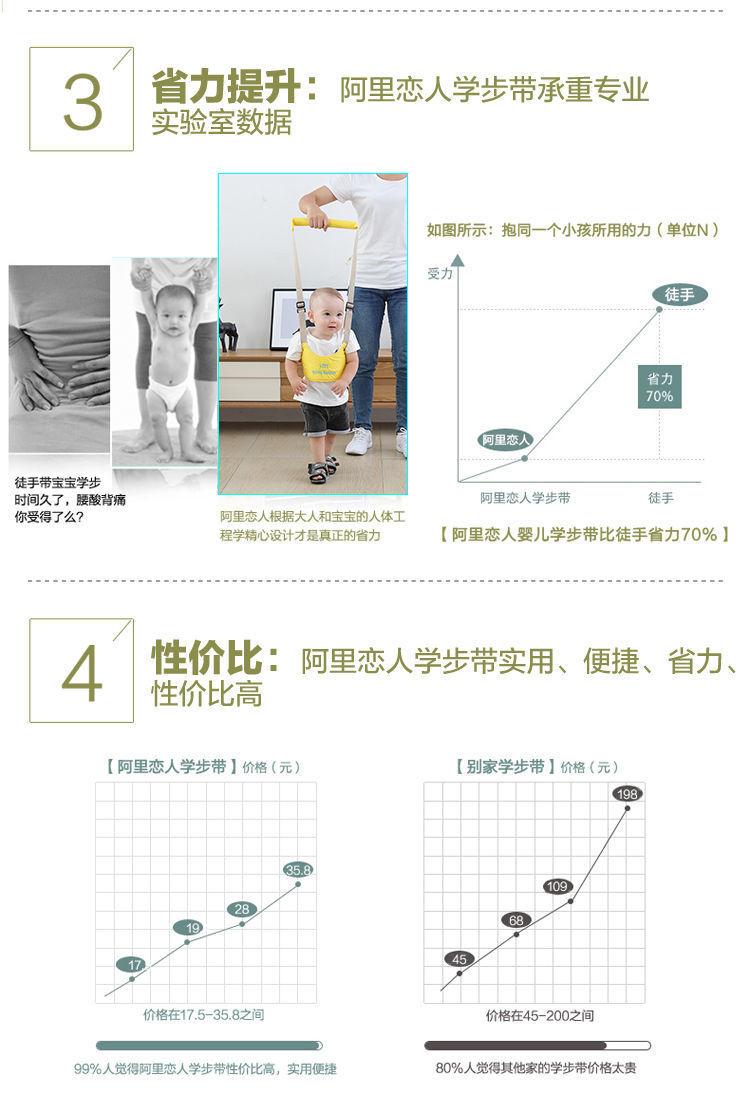 3

省力提升：阿里恋人学步带承重专业实验室数据

徒手带宝宝学步时间久了，腰酸背痛你受得了么？

阿里恋人根据大人和宝宝的人体工程学精心设计才是真正的省力

如图所示：抱同一个小孩所用的力（单位N）

受力

徒手

省力 70%

阿里恋人

阿里恋人学步带

徒手

【阿里恋人婴儿学步带比徒手省力70%】

4

性价比：阿里恋人学步带实用、便捷、省力、性价比高

【阿里恋人学步带】价格（元）

17

19

28

35.8

价格在17.5-35.8之间

99%人觉得阿里恋人学步带性价比高，实用便捷

【别家学步带】价格（元）

45

68

109

198

价格在45-200之间

80%人觉得其他家的学步带价格太贵