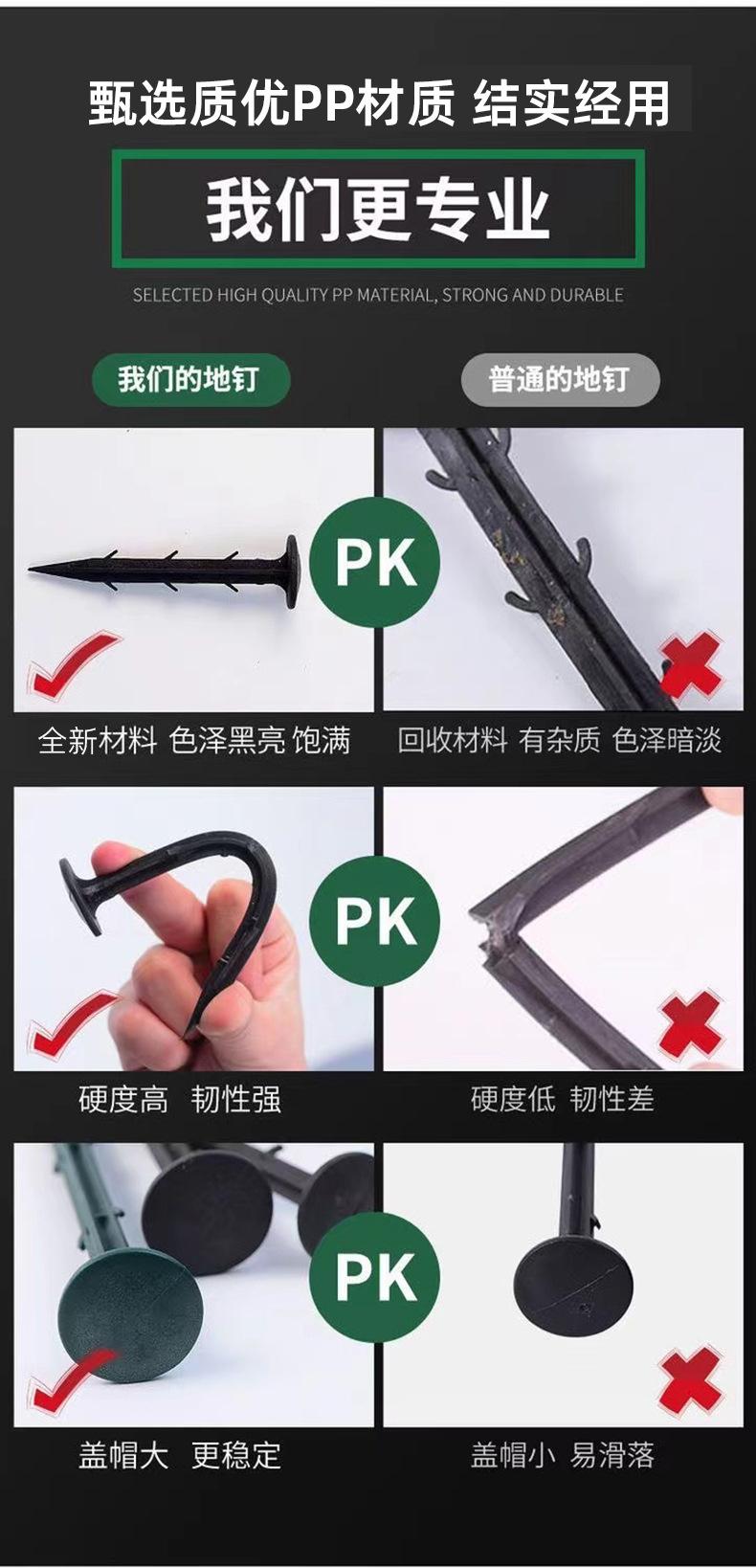 甄选质优PP材质 结实经用

我们更专业

SELECTED HIGH QUALITY PP MATERIAL, STRONG AND DURABLE

我们的地钉

普通的地钉

PK

全新材料 色泽黑亮 饱满

回收材料 有杂质 色泽暗淡

PK

硬度高 韧性强

硬度低 韧性差

PK

盖帽大 更稳定

盖帽小 易滑落