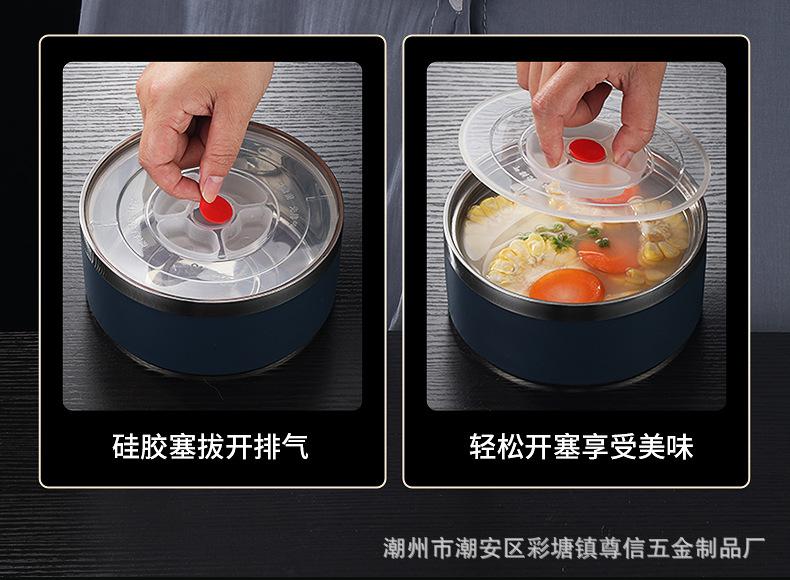 硅胶塞拔开排气

轻松开塞享受美味

潮州市潮安区彩塘镇尊信五金制品厂