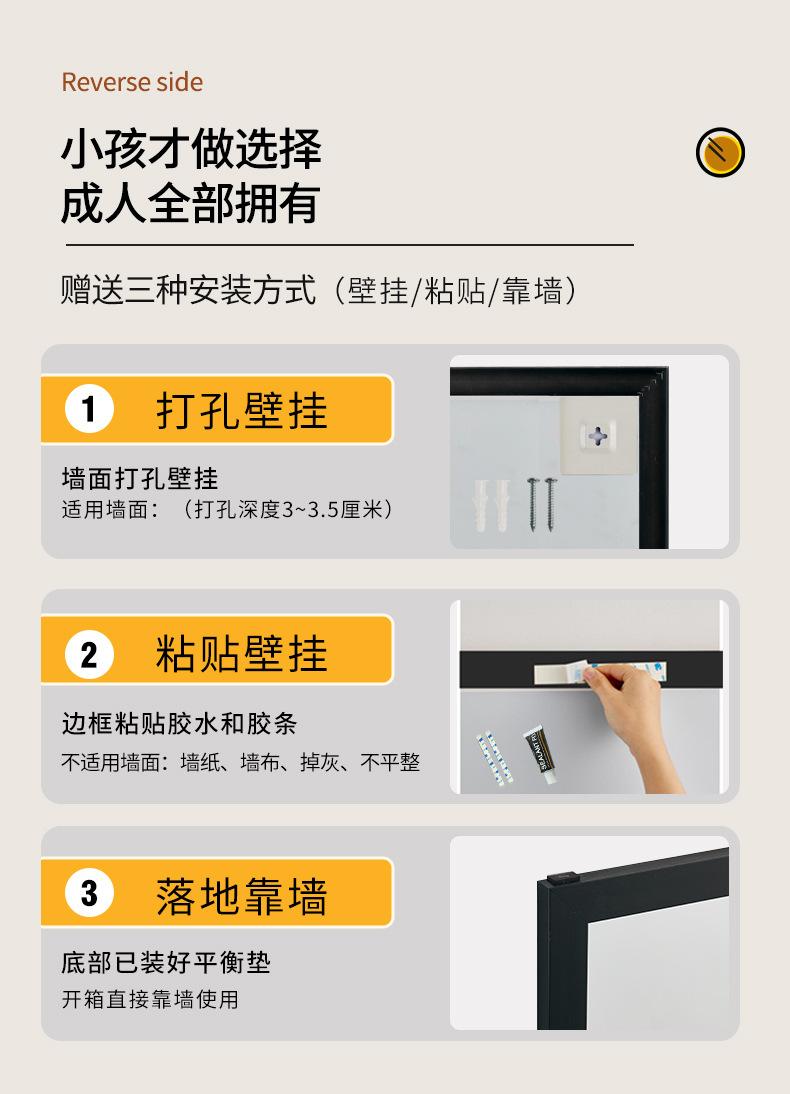 Reverse side

小孩才做选择
成人全部拥有

赠送三种安装方式（壁挂/粘贴/靠墙）

1 打孔壁挂

墙面打孔壁挂
适用墙面：（打孔深度3~3.5厘米）

2 粘贴壁挂

边框粘贴胶水和胶条
不适用墙面：墙纸、墙布、掉灰、不平整

SEALANT FIX

3 落地靠墙

底部已装好平衡垫
开箱直接靠墙使用