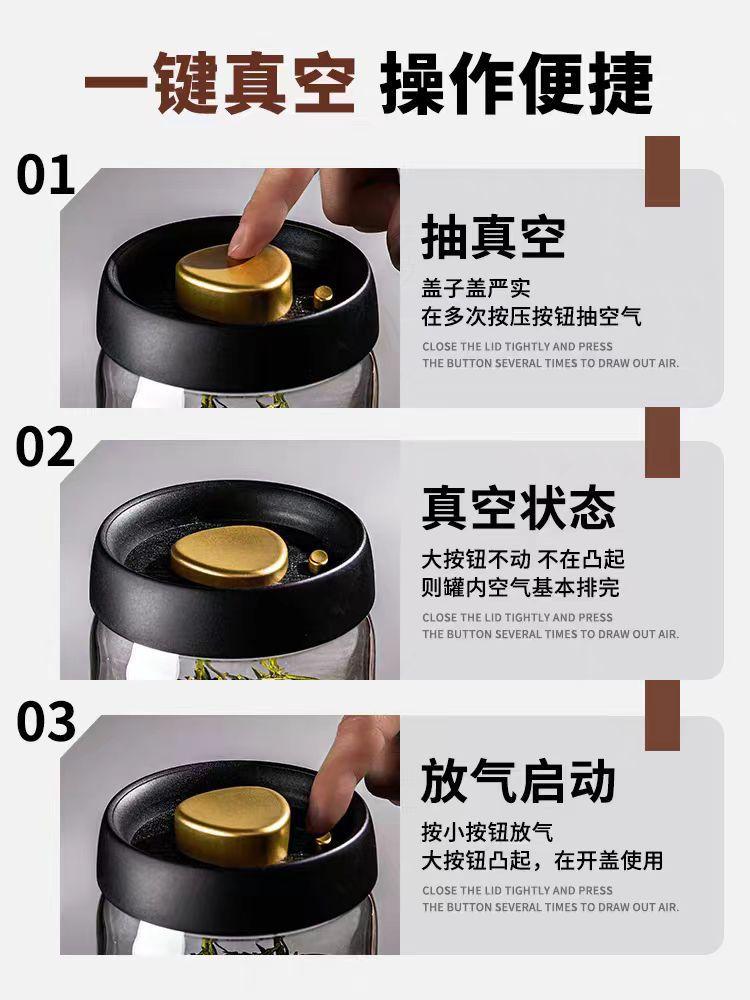 一键真空 操作便捷

01

抽真空

盖子盖严实
在多次按压按钮抽空气

CLOSE THE LID TIGHTLY AND PRESS THE BUTTON SEVERAL TIMES TO DRAW OUT AIR.

02

真空状态

大按钮不动 不在凸起
则罐内空气基本排完

CLOSE THE LID TIGHTLY AND PRESS THE BUTTON SEVERAL TIMES TO DRAW OUT AIR.

03

放气启动

按小按钮放气
大按钮凸起，在开盖使用

CLOSE THE LID TIGHTLY AND PRESS THE BUTTON SEVERAL TIMES TO DRAW OUT AIR.