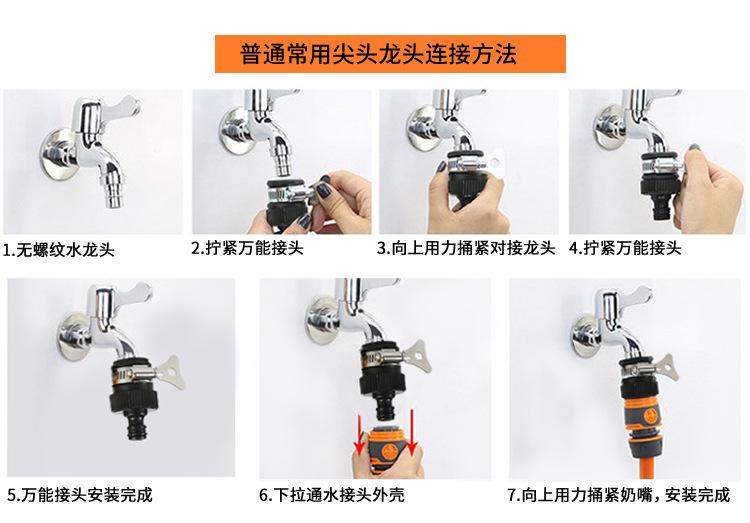 普通常用尖头龙头连接方法

1.无螺纹水龙头

2.拧紧万能接头

3.向上用力捅紧对接龙头

4.拧紧万能接头

5.万能接头安装完成

6.下拉通水接头外壳

7.向上用力捅紧奶嘴，安装完成