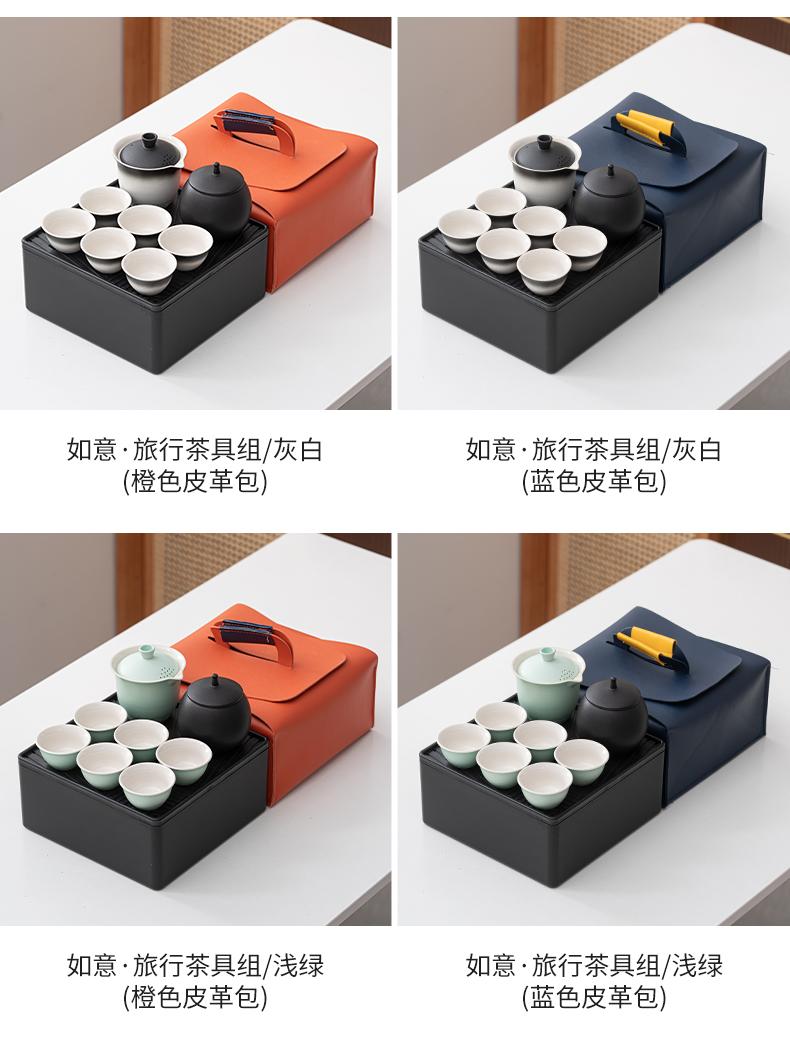 如意·旅行茶具组/灰白
(橙色皮革包)

如意·旅行茶具组/灰白
(蓝色皮革包)

如意·旅行茶具组/浅绿
(橙色皮革包)

如意·旅行茶具组/浅绿
(蓝色皮革包)