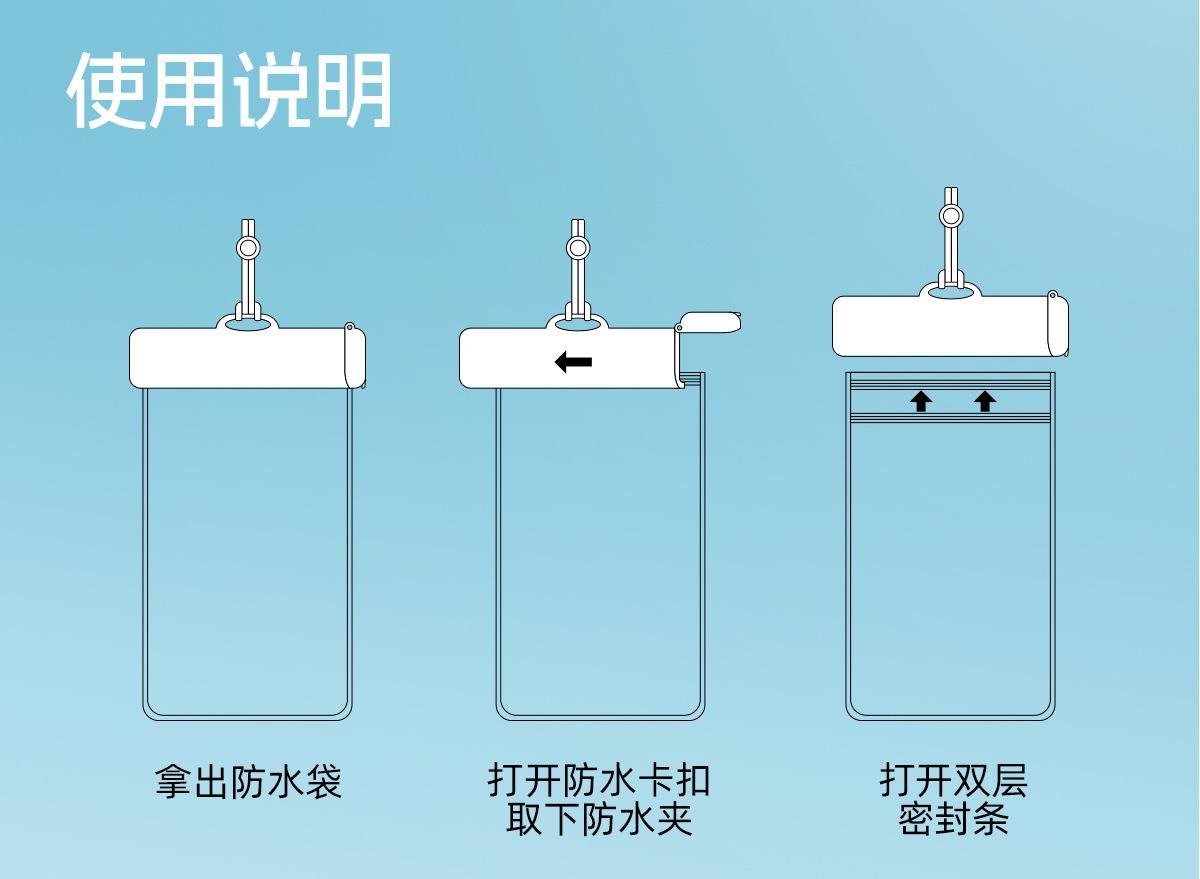 使用说明

拿出防水袋

打开防水卡扣
取下防水夹

打开双层
密封条