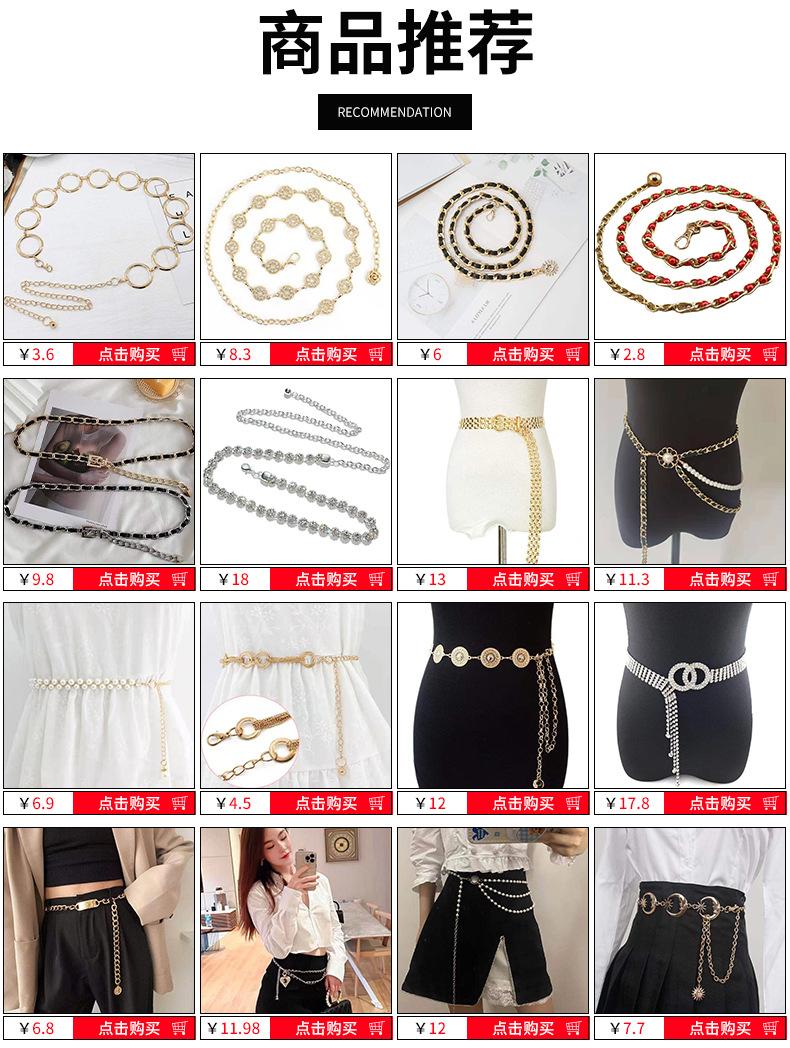 商品推荐

RECOMMENDATION

¥3.6 点击购买
¥8.3 点击购买
¥6 点击购买
¥2.8 点击购买

¥9.8 点击购买
¥18 点击购买
¥13 点击购买
¥11.3 点击购买

¥6.9 点击购买
¥4.5 点击购买
¥12 点击购买
¥17.8 点击购买

¥6.8 点击购买
¥11.98 点击购买
¥12 点击购买
¥7.7 点击购买