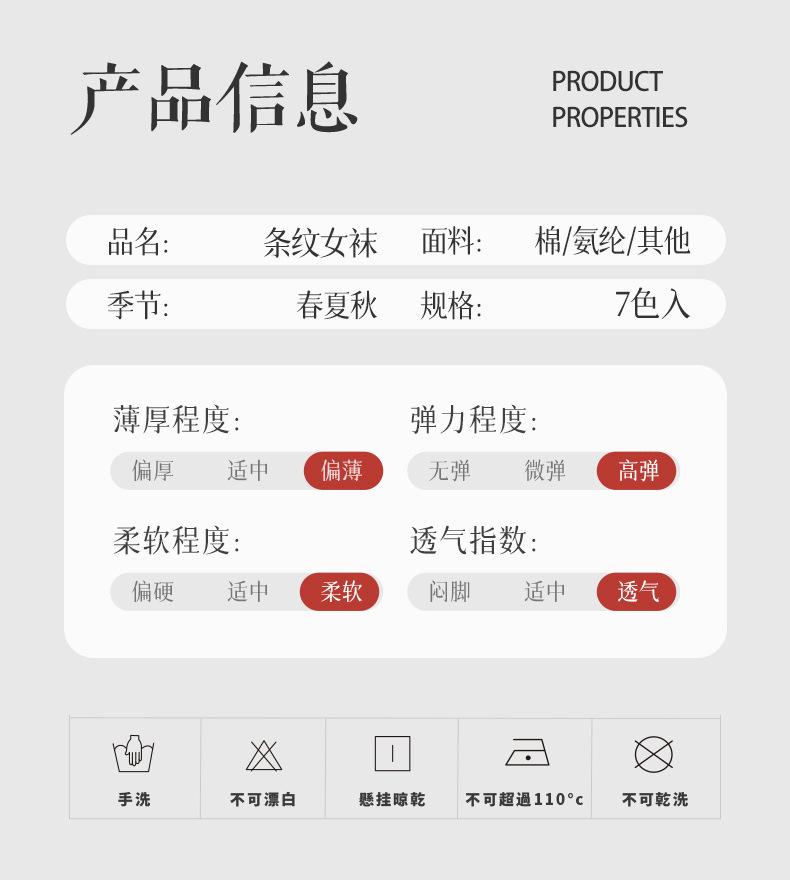 产品信息

PRODUCT
PROPERTIES

品名: 条纹女袜 面料: 棉/氨纶/其他

季节: 春夏秋 规格: 7色入

薄厚程度:
偏厚 适中 偏薄

弹力程度:
无弹 微弹 高弹

柔软程度:
偏硬 适中 柔软

透气指数:
闷脚 适中 透气

手洗 不可漂白 懸挂晾乾 不可超過110°c 不可乾洗