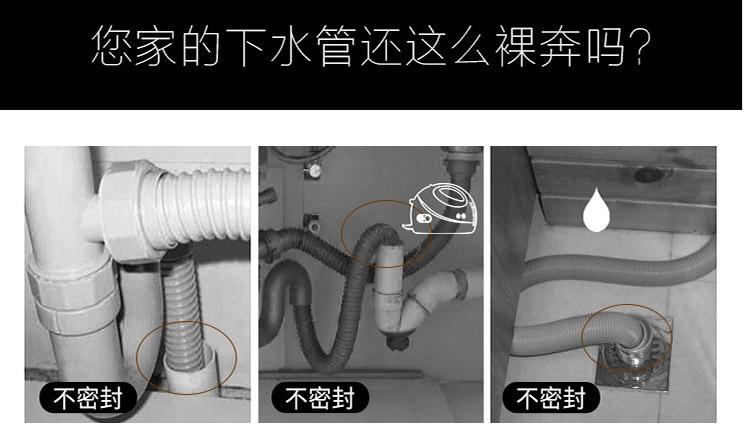 您家的下水管还这么裸奔吗?

不密封

不密封

不密封