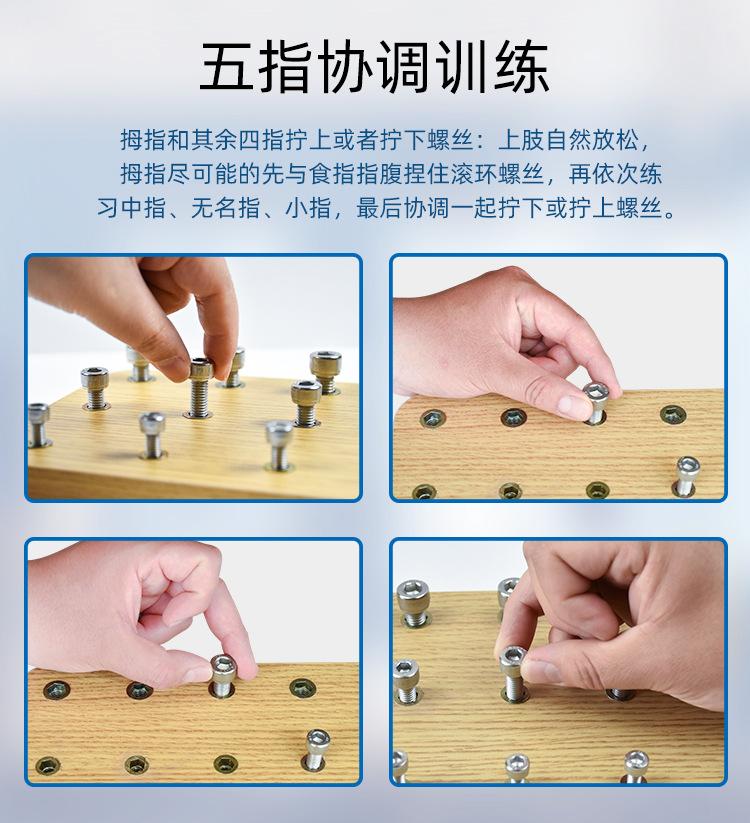 五指协调训练

拇指和其余四指拧上或者拧下螺丝：上肢自然放松，拇指尽可能的先与食指指腹捏住滚环螺丝，再依次练习中指、无名指、小指，最后协调一起拧下或拧上螺丝。