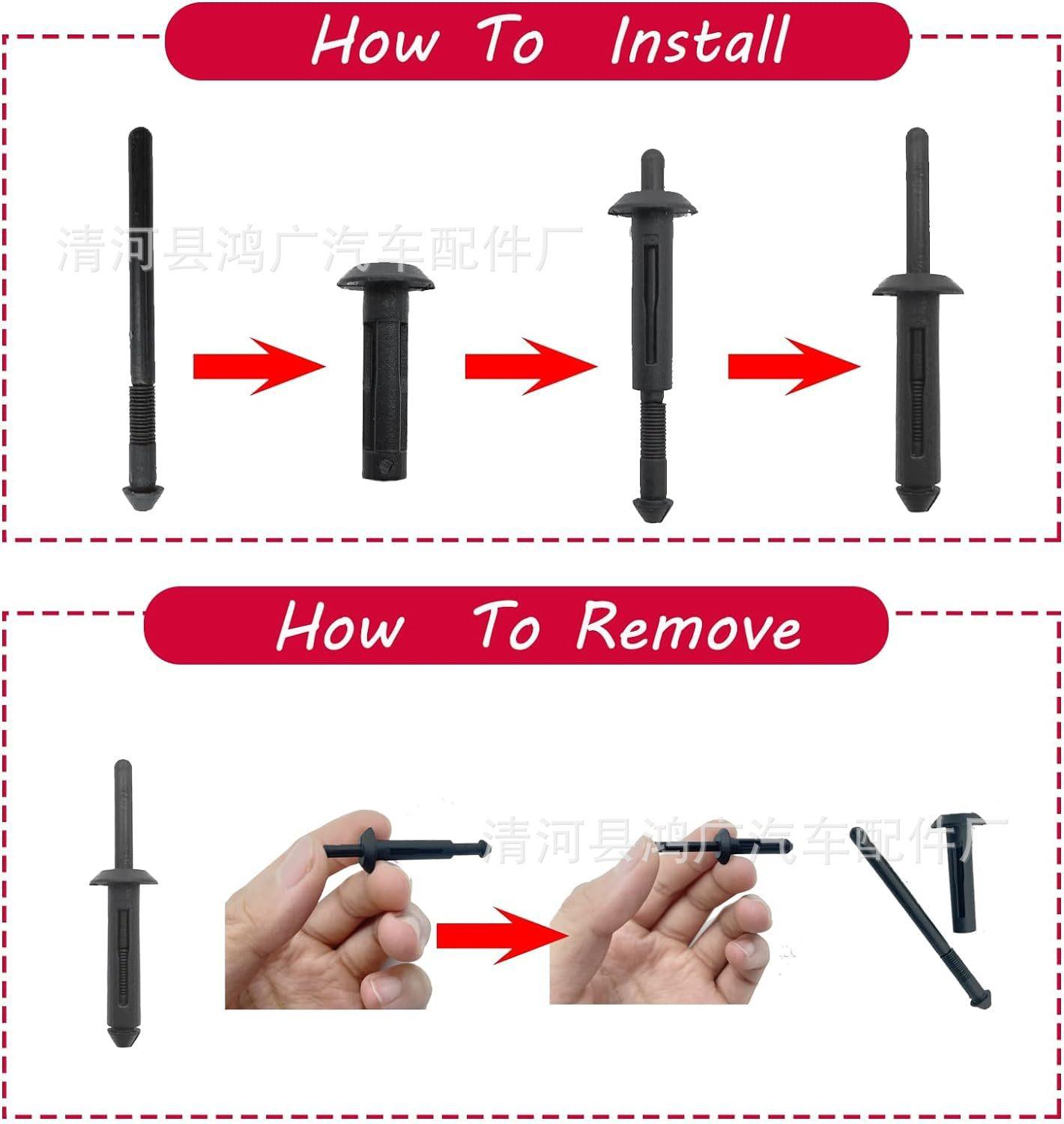 How To Install

清河县鸿广汽车配件厂

How To Remove

清河县鸿广汽车配件厂