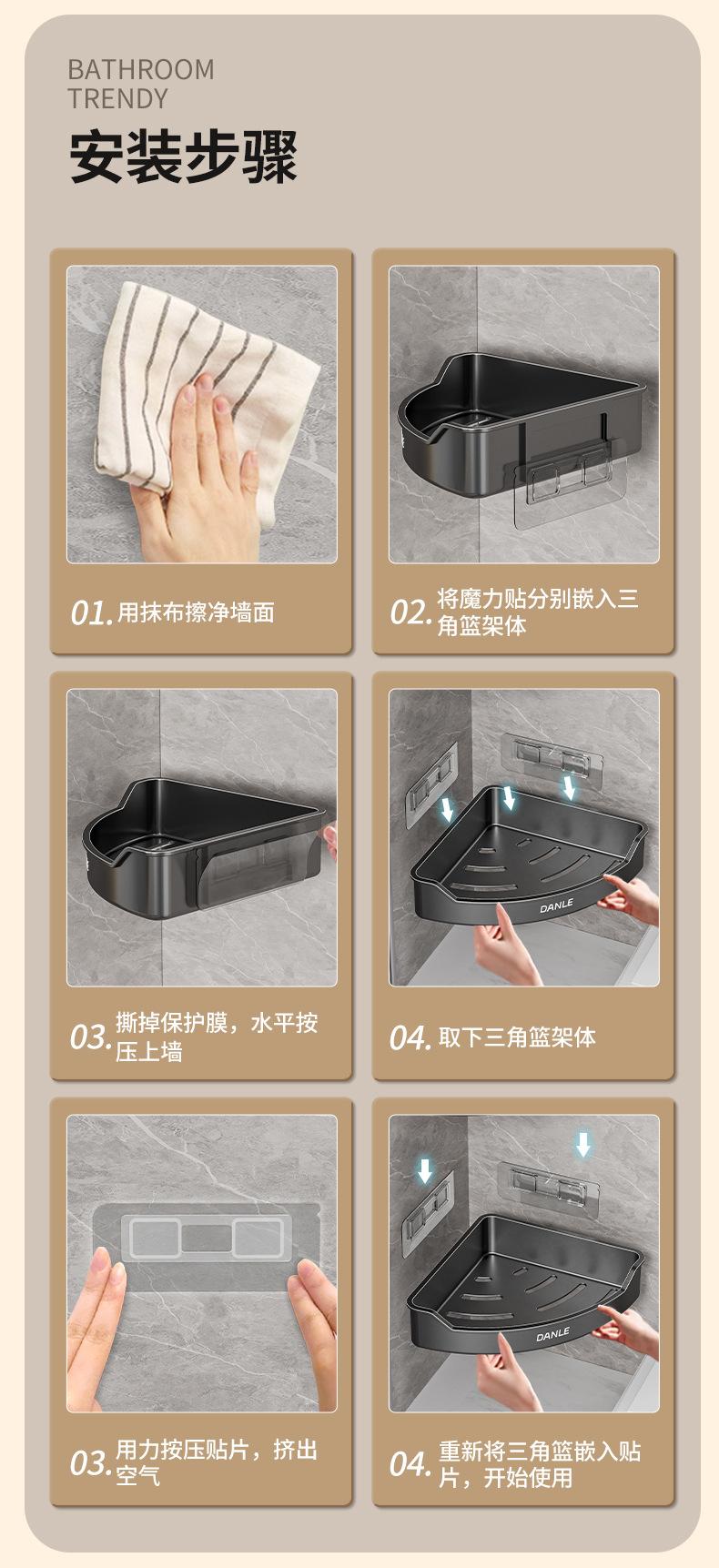 BATHROOM
TRENDY
安装步骤

01. 用抹布擦净墙面

02. 将魔力贴分别嵌入三角篮架体

03. 撕掉保护膜，水平按压上墙

DANLE

04. 取下三角篮架体

03. 用力按压贴片，挤出空气

DANLE

04. 重新将三角篮嵌入贴片，开始使用