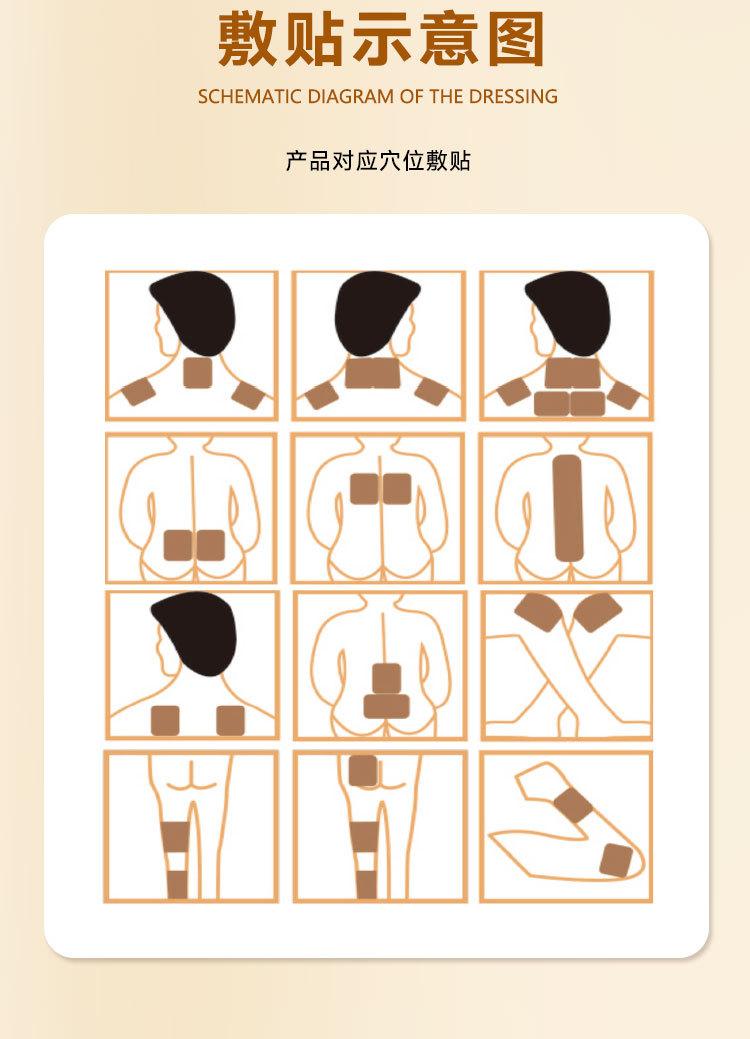 敷贴示意图
SCHEMATIC DIAGRAM OF THE DRESSING

产品对应穴位敷贴