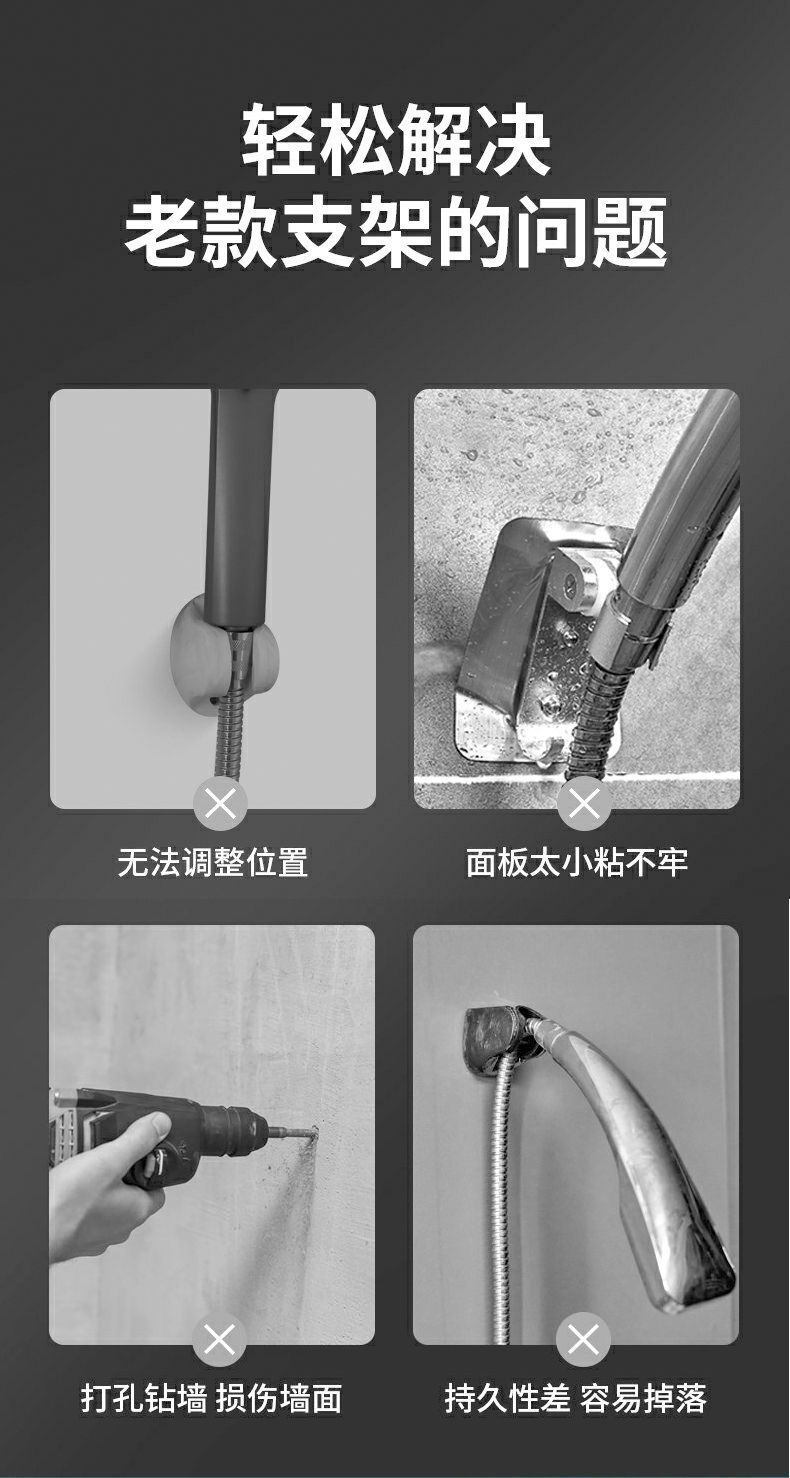 轻松解决
老款支架的问题

无法调整位置

面板太小粘不牢

打孔钻墙 损伤墙面

持久性差 容易掉落