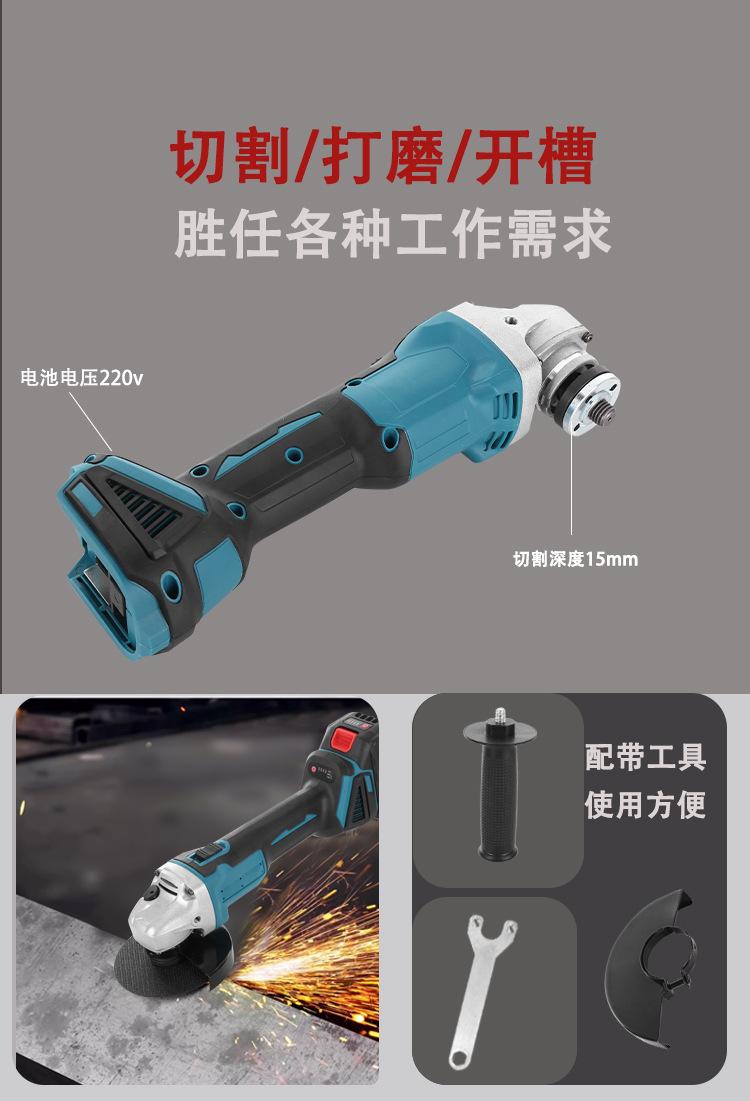 切割/打磨/开槽
胜任各种工作需求

电池电压220v

切割深度15mm

配带工具
使用方便