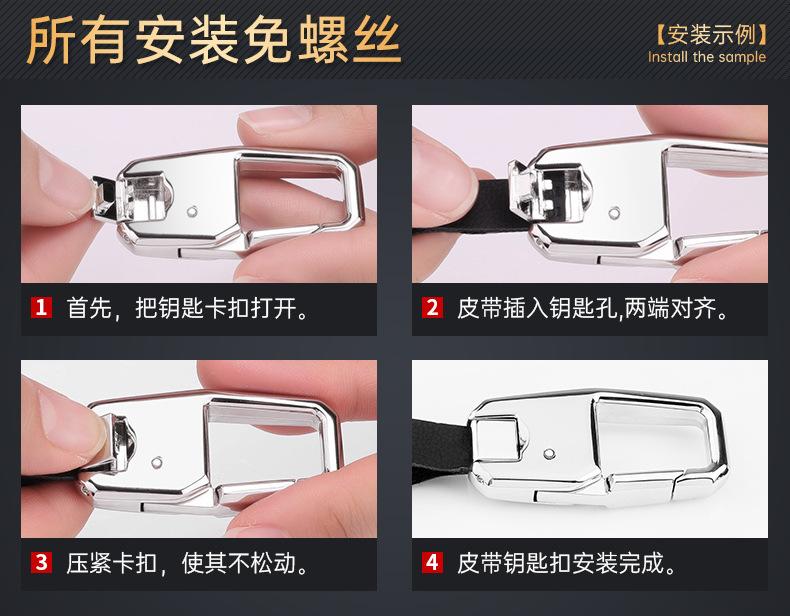 所有安装免螺丝

【安装示例】
Install the sample

1 首先，把钥匙卡扣打开。

2 皮带插入钥匙孔,两端对齐。

3 压紧卡扣，使其不松动。

4 皮带钥匙扣安装完成。