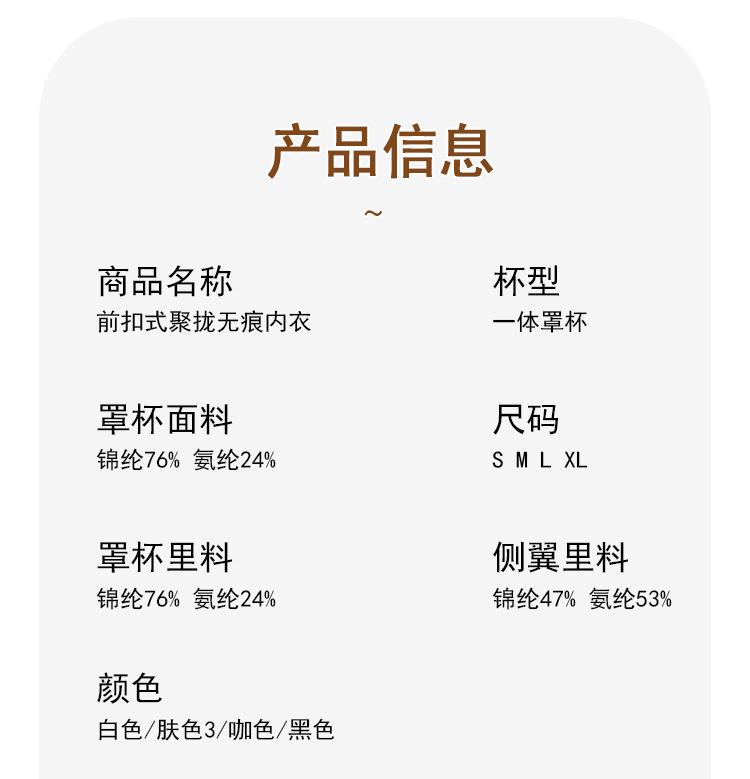 产品信息

~

商品名称
前扣式聚拢无痕内衣

罩杯面料
锦纶76% 氨纶24%

罩杯里料
锦纶76% 氨纶24%

颜色
白色/肤色3/咖色/黑色

杯型
一体罩杯

尺码
S M L XL

侧翼里料
锦纶47% 氨纶53%