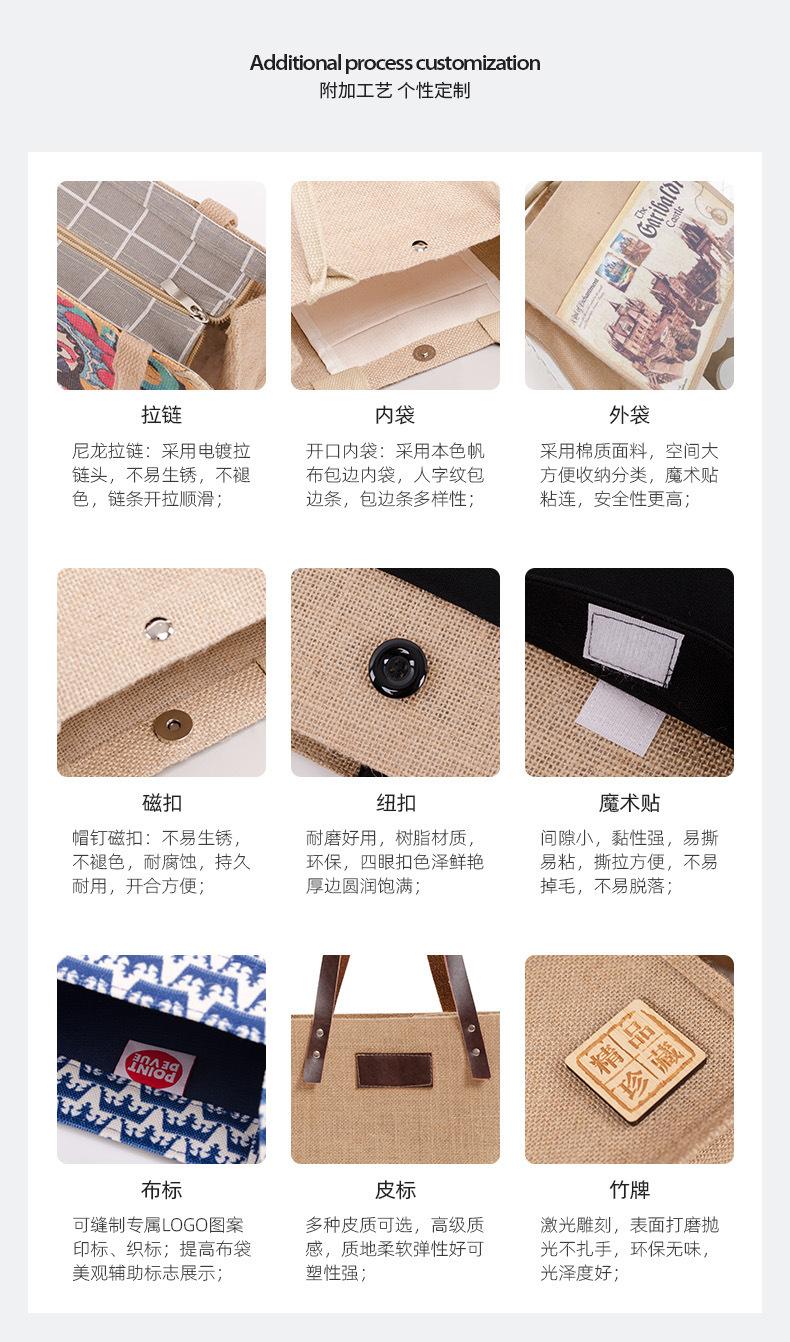 Additional process customization
附加工艺 个性定制

The Garibaldi Castle

拉链
尼龙拉链：采用电镀拉链头，不易生锈，不褪色，链条开拉顺滑；

内袋
开口内袋：采用本色帆布包边内袋，人字纹包边条，包边条多样性；

外袋
采用棉质面料，空间大方便收纳分类，魔术贴粘连，安全性更高；

磁扣
帽钉磁扣：不易生锈，不褪色，耐腐蚀，持久耐用，开合方便；

纽扣
耐磨好用，树脂材质，环保，四眼扣色泽鲜艳厚边圆润饱满；

魔术贴
间隙小，黏性强，易撕易粘，撕拉方便，不易掉毛，不易脱落；

POINT DEVUE

精品珍藏

布标
可缝制专属LOGO图案印标、织标；提高布袋美观辅助标志展示；

皮标
多种皮质可选，高级质感，质地柔软弹性好可塑性强；

竹牌
激光雕刻，表面打磨抛光不扎手，环保无味，光泽度好；