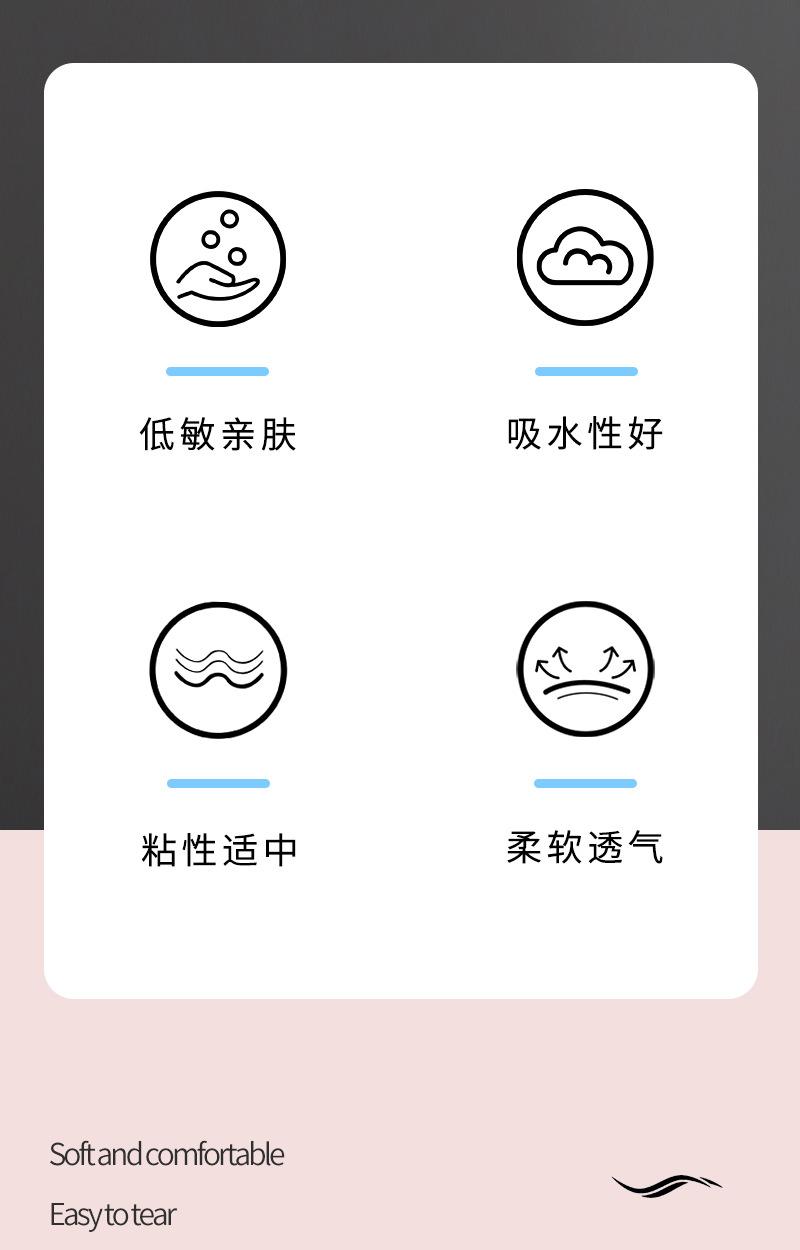 低敏亲肤

吸水性好

粘性适中

柔软透气

Soft and comfortable

Easy to tear