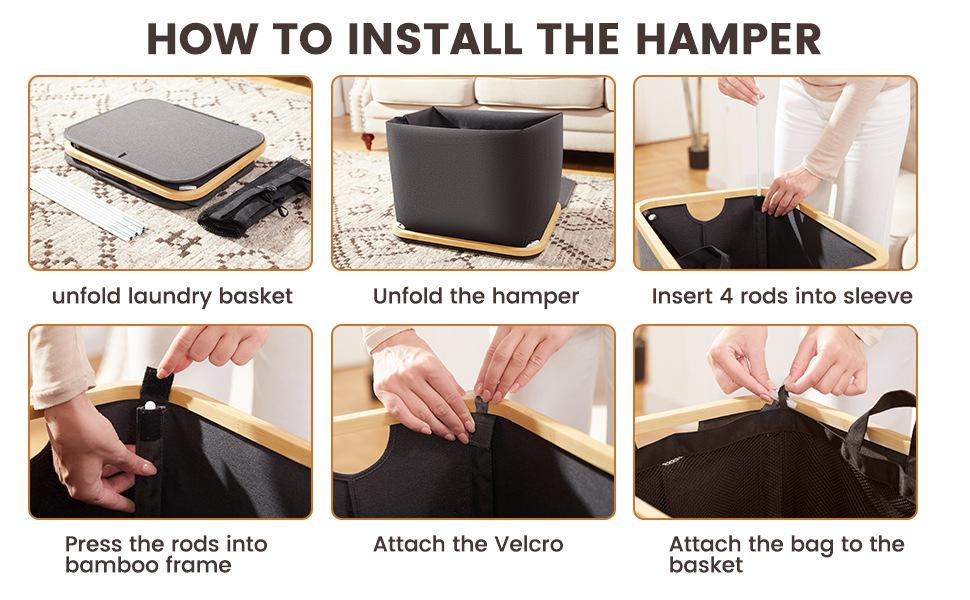 HOW TO INSTALL THE HAMPER

unfold laundry basket

Unfold the hamper

Insert 4 rods into sleeve

Press the rods into bamboo frame

Attach the Velcro

Attach the bag to the basket