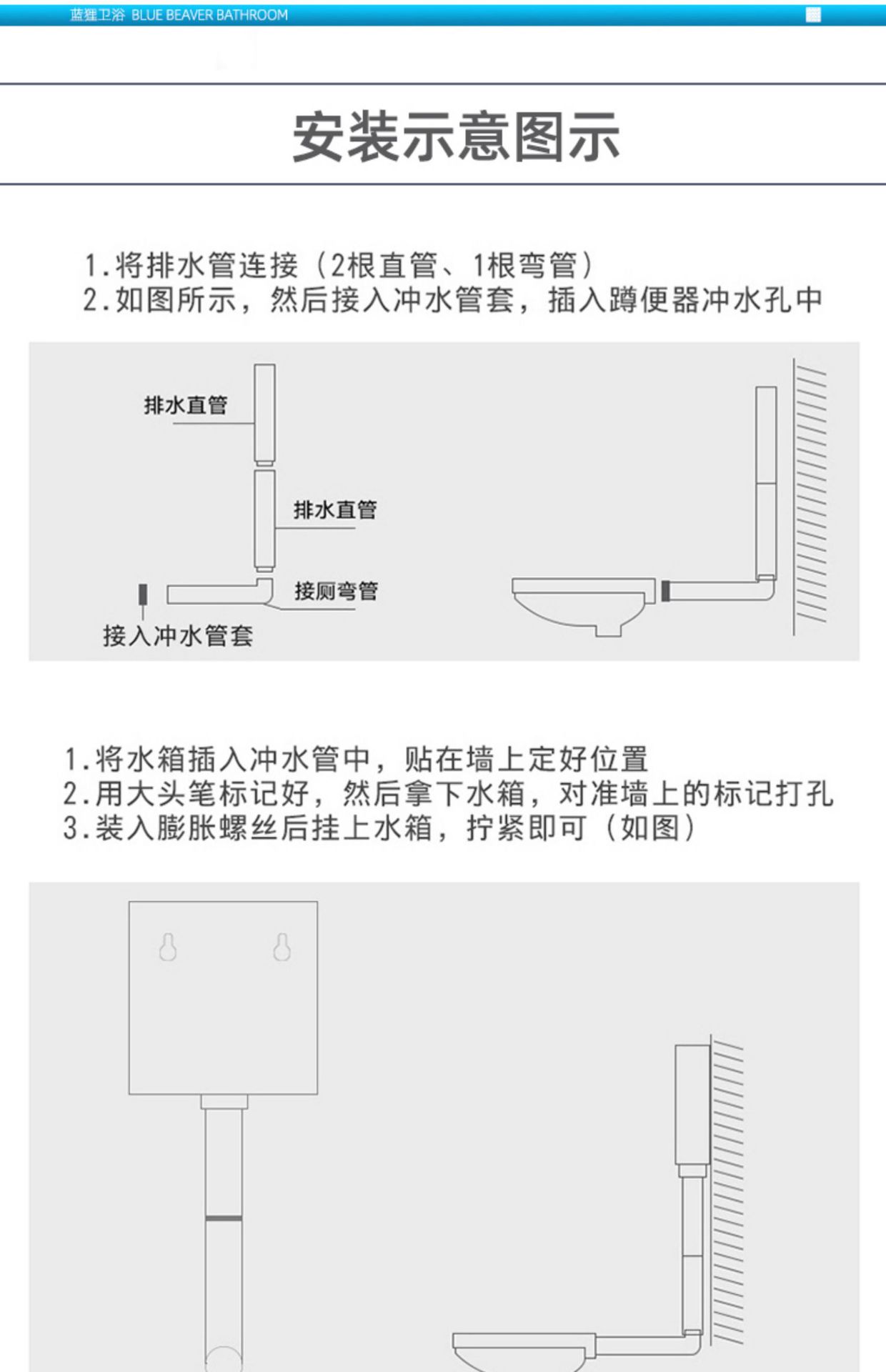 蓝狸卫浴 BLUE BEAVER BATHROOM

安装示意图示

1.将排水管连接（2根直管、1根弯管）
2.如图所示，然后接入冲水管套，插入蹲便器冲水孔中

排水直管

排水直管

接厕弯管

接入冲水管套

1.将水箱插入冲水管中，贴在墙上定好位置
2.用大头笔标记好，然后拿下水箱，对准墙上的标记打孔
3.装入膨胀螺丝后挂上水箱，拧紧即可（如图）