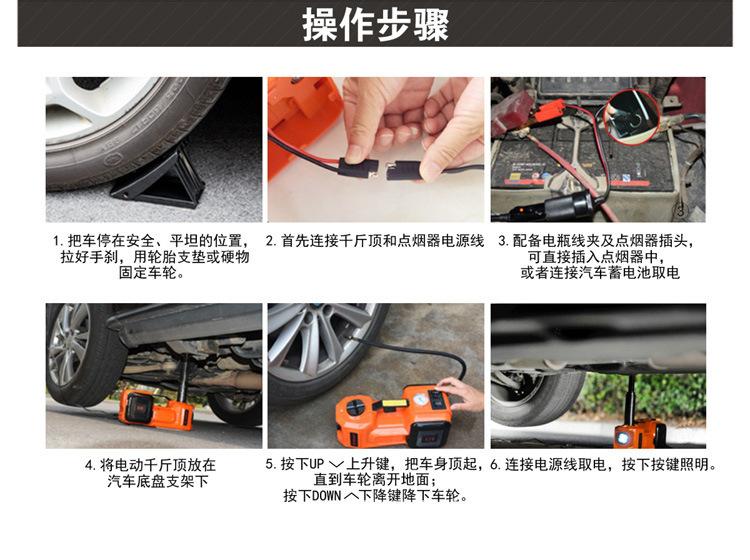 操作步骤

1. 把车停在安全、平坦的位置，拉好手刹，用轮胎支垫或硬物固定车轮。

2. 首先连接千斤顶和点烟器电源线

3. 配备电瓶线夹及点烟器插头，可直接插入点烟器中，或者连接汽车蓄电池取电

4. 将电动千斤顶放在汽车底盘支架下

5. 按下UP ﹀上升键，把车身顶起，直到车轮离开地面；按下DOWN ︿下降键降下车轮。

6. 连接电源线取电，按下按键照明。