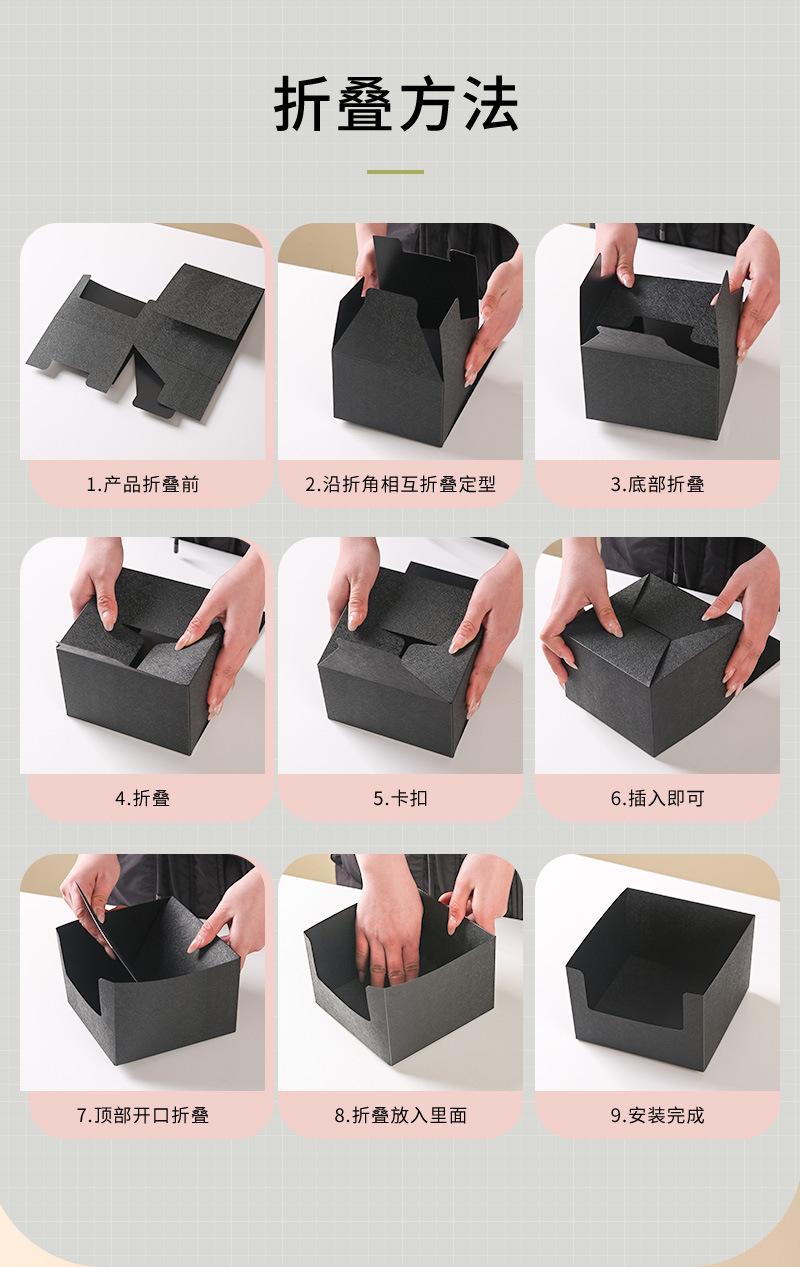 折叠方法

1.产品折叠前

2.沿折角相互折叠定型

3.底部折叠

4.折叠

5.卡扣

6.插入即可

7.顶部开口折叠

8.折叠放入里面

9.安装完成