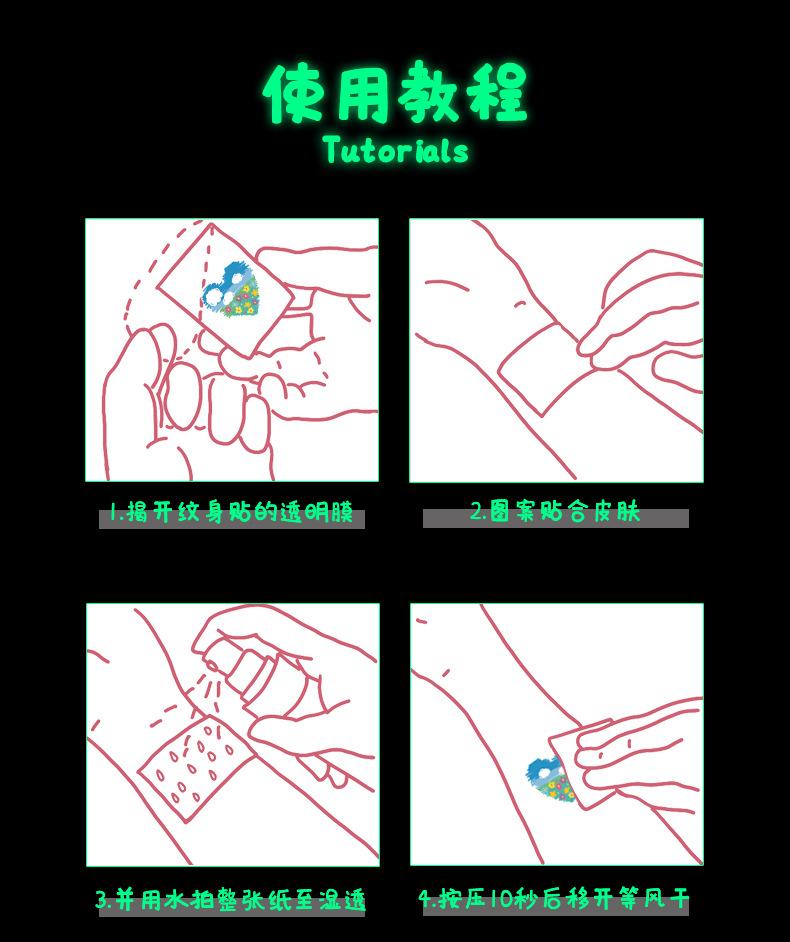 使用教程
Tutorials

1.揭开纹身贴的透明膜

2.图案贴合皮肤

3.并用水拍整张纸至湿透

4.按压10秒后移开等风干