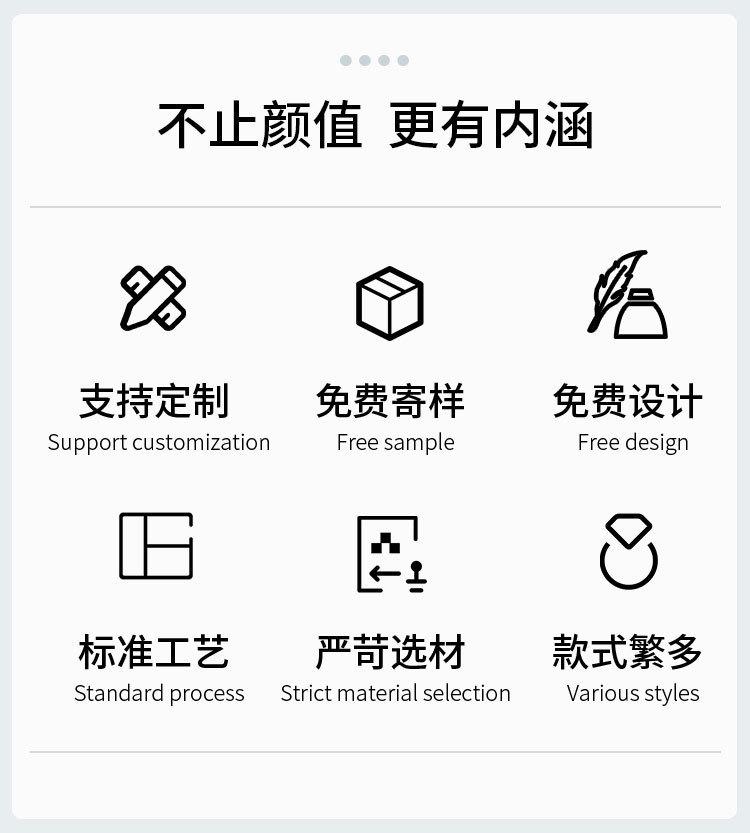 不止颜值 更有内涵

支持定制
Support customization

免费寄样
Free sample

免费设计
Free design

标准工艺
Standard process

严苛选材
Strict material selection

款式繁多
Various styles