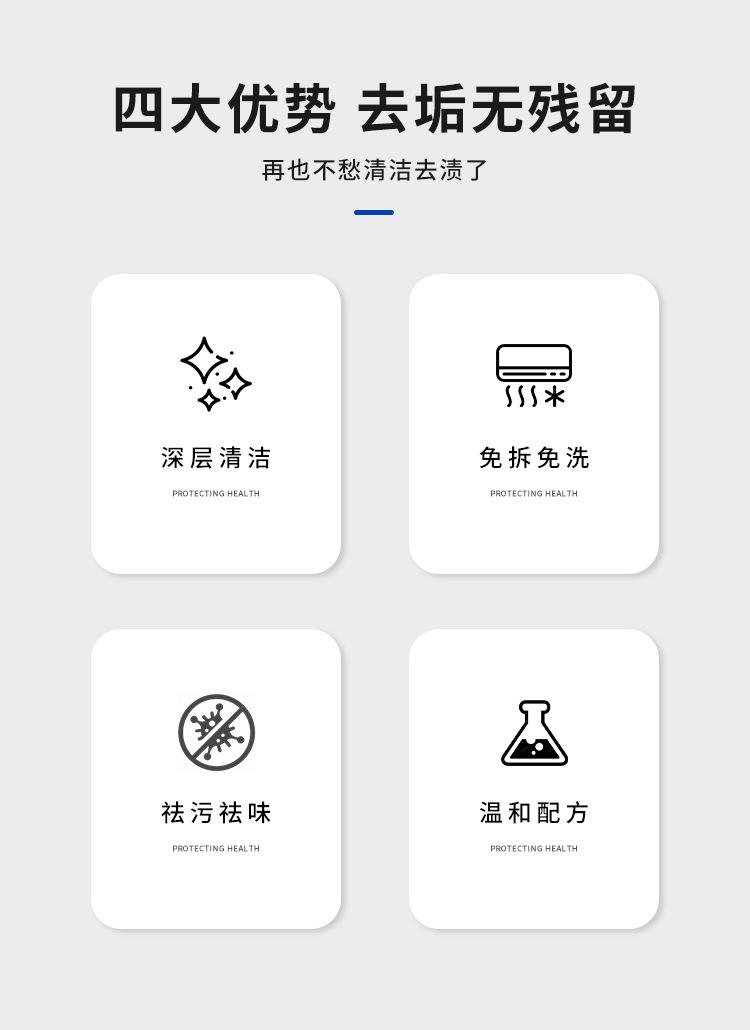 四大优势 去垢无残留

再也不愁清洁去渍了

深层清洁

PROTECTING HEALTH

免拆免洗

PROTECTING HEALTH

祛污祛味

PROTECTING HEALTH

温和配方

PROTECTING HEALTH