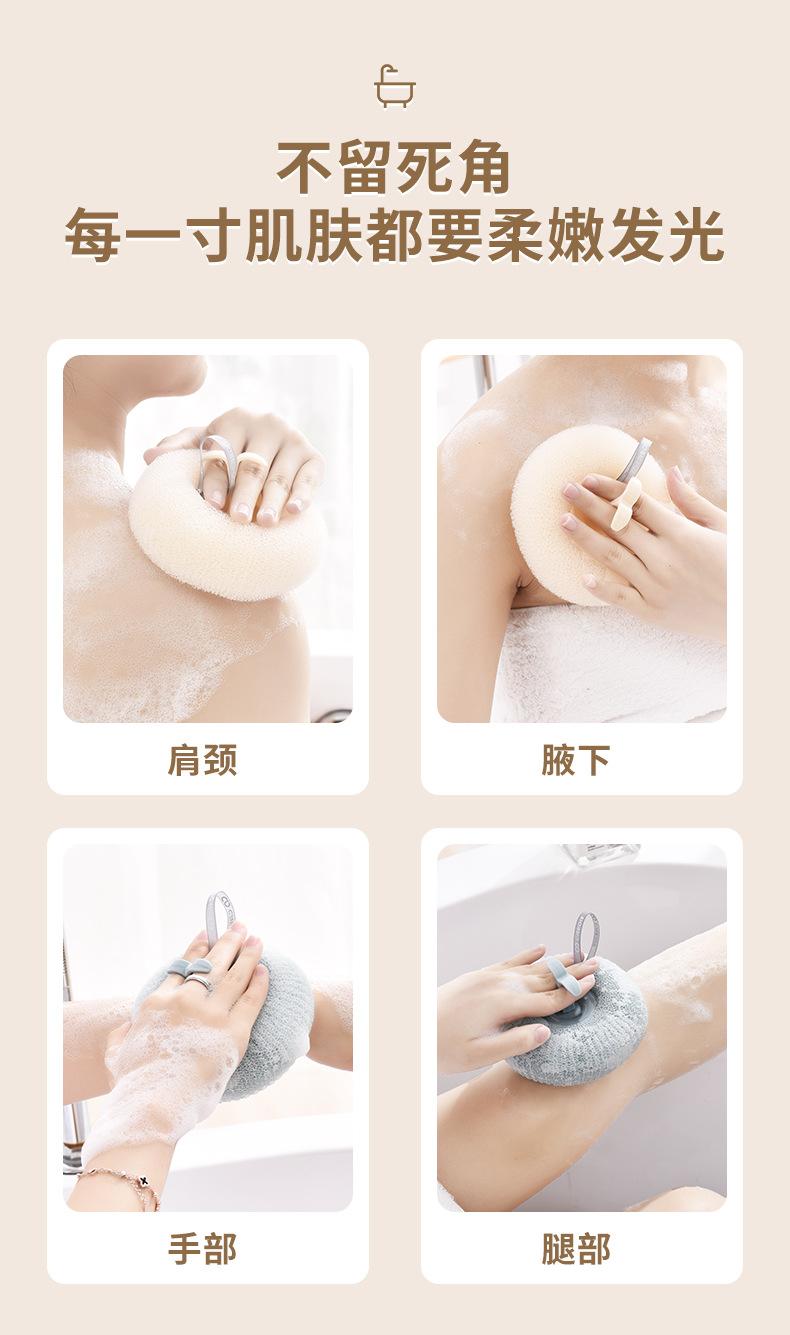 不留死角
每一寸肌肤都要柔嫩发光

肩颈

腋下

手部

腿部