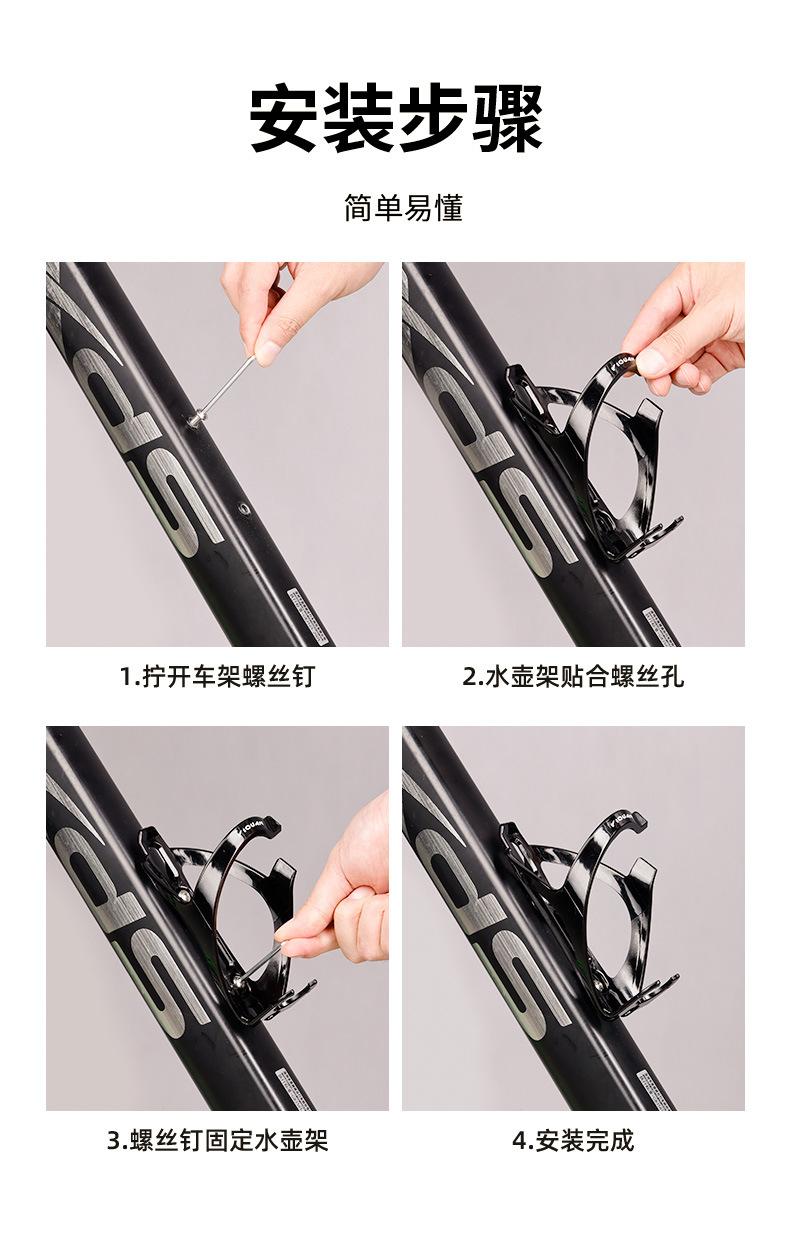 安装步骤

简单易懂

1.拧开车架螺丝钉

2.水壶架贴合螺丝孔

3.螺丝钉固定水壶架

4.安装完成