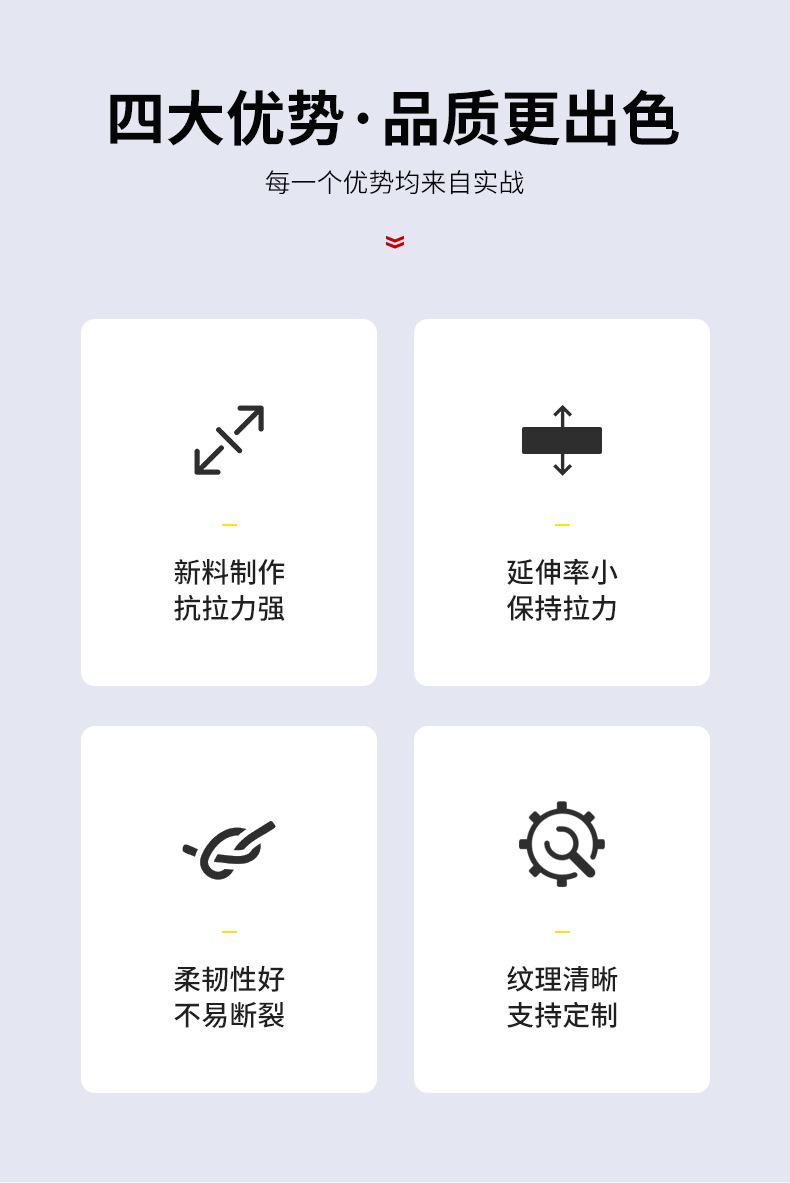 四大优势·品质更出色

每一个优势均来自实战

新料制作
抗拉力强

延伸率小
保持拉力

柔韧性好
不易断裂

纹理清晰
支持定制