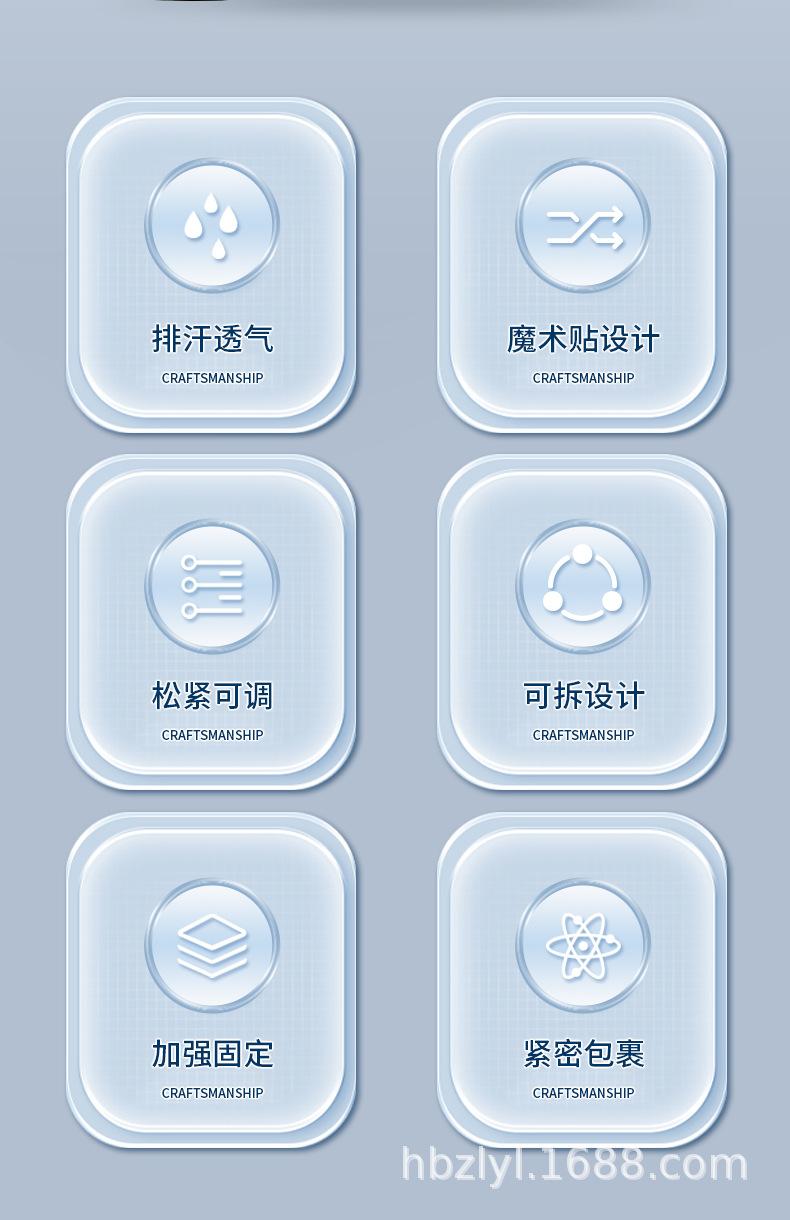 排汗透气
CRAFTSMANSHIP

魔术贴设计
CRAFTSMANSHIP

松紧可调
CRAFTSMANSHIP

可拆设计
CRAFTSMANSHIP

加强固定
CRAFTSMANSHIP

紧密包裹
CRAFTSMANSHIP

hbzlyl.1688.com